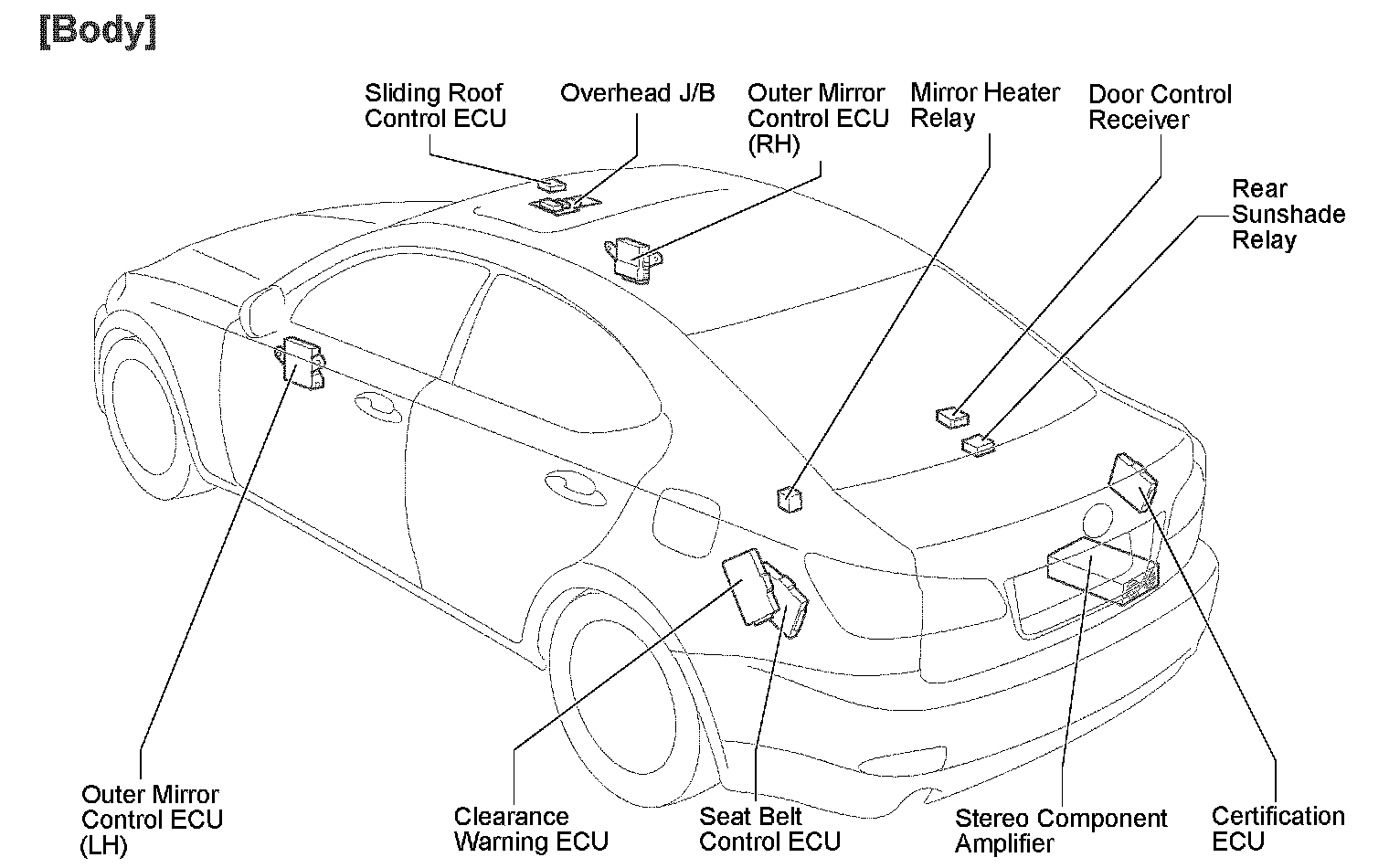 [Body]

Sliding Roof Control ECU

Overhead J/B

Outer Mirror Control ECU (RH)

Mirror Heater Relay

Door Control Receiver

Rear Sunshade Relay

Outer Mirror Control ECU (LH)

Clearance Warning ECU

Seat Belt Control ECU

Stereo Component Amplifier

Certification ECU