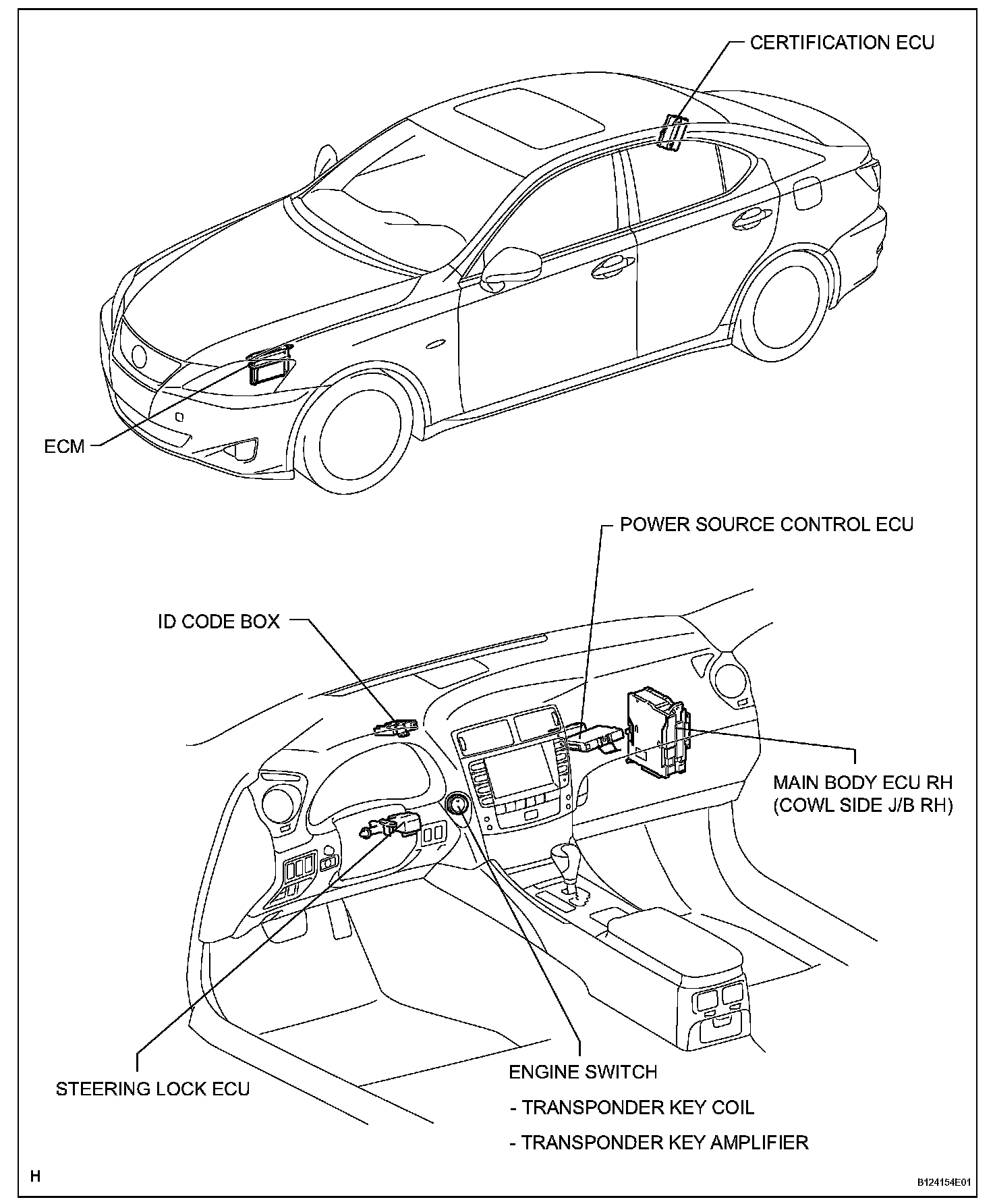 CERTIFICATION ECU

ECM

POWER SOURCE CONTROL ECU

ID CODE BOX

MAIN BODY ECU RH
(COWL SIDE J/B RH)

STEERING LOCK ECU

ENGINE SWITCH
- TRANSPONDER KEY COIL
- TRANSPONDER KEY AMPLIFIER

H

B124154E01