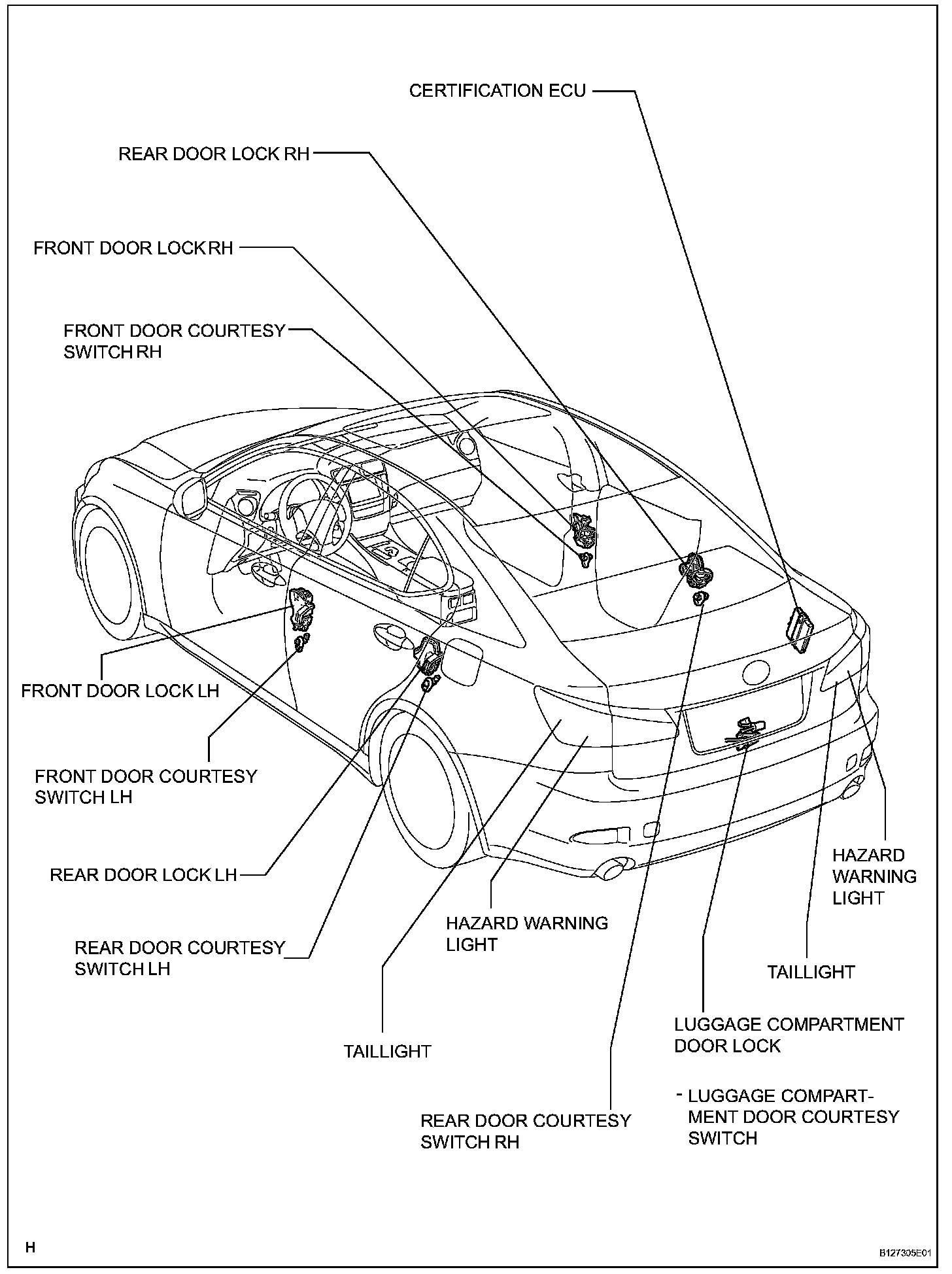 CERTIFICATION ECU

REAR DOOR LOCK RH

FRONT DOOR LOCK RH

FRONT DOOR COURTESY SWITCH RH

FRONT DOOR LOCK LH

FRONT DOOR COURTESY SWITCH LH

REAR DOOR LOCK LH

REAR DOOR COURTESY SWITCH LH

HAZARD WARNING LIGHT

TAILLIGHT

REAR DOOR COURTESY SWITCH RH

HAZARD WARNING LIGHT

TAILLIGHT

LUGGAGE COMPARTMENT DOOR LOCK

- LUGGAGE COMPARTMENT DOOR COURTESY SWITCH

H

B127305E01