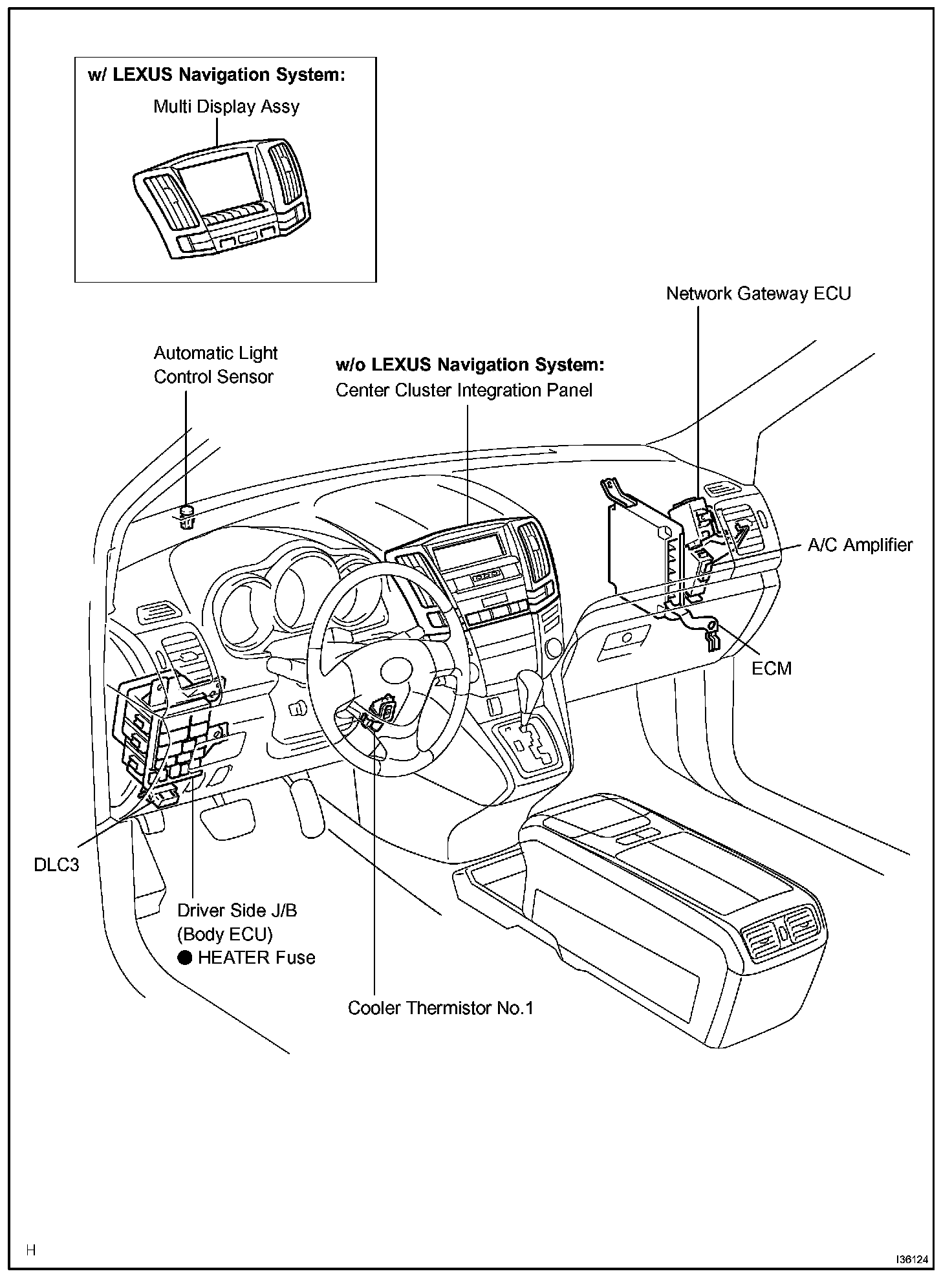 w/ LEXUS Navigation System:
Multi Display Assy

Network Gateway ECU

Automatic Light Control Sensor

w/o LEXUS Navigation System:
Center Cluster Integration Panel

A/C Amplifier

ECM

DLC3

Driver Side J/B (Body ECU)
● HEATER Fuse

Cooler Thermistor No.1

H

I36124