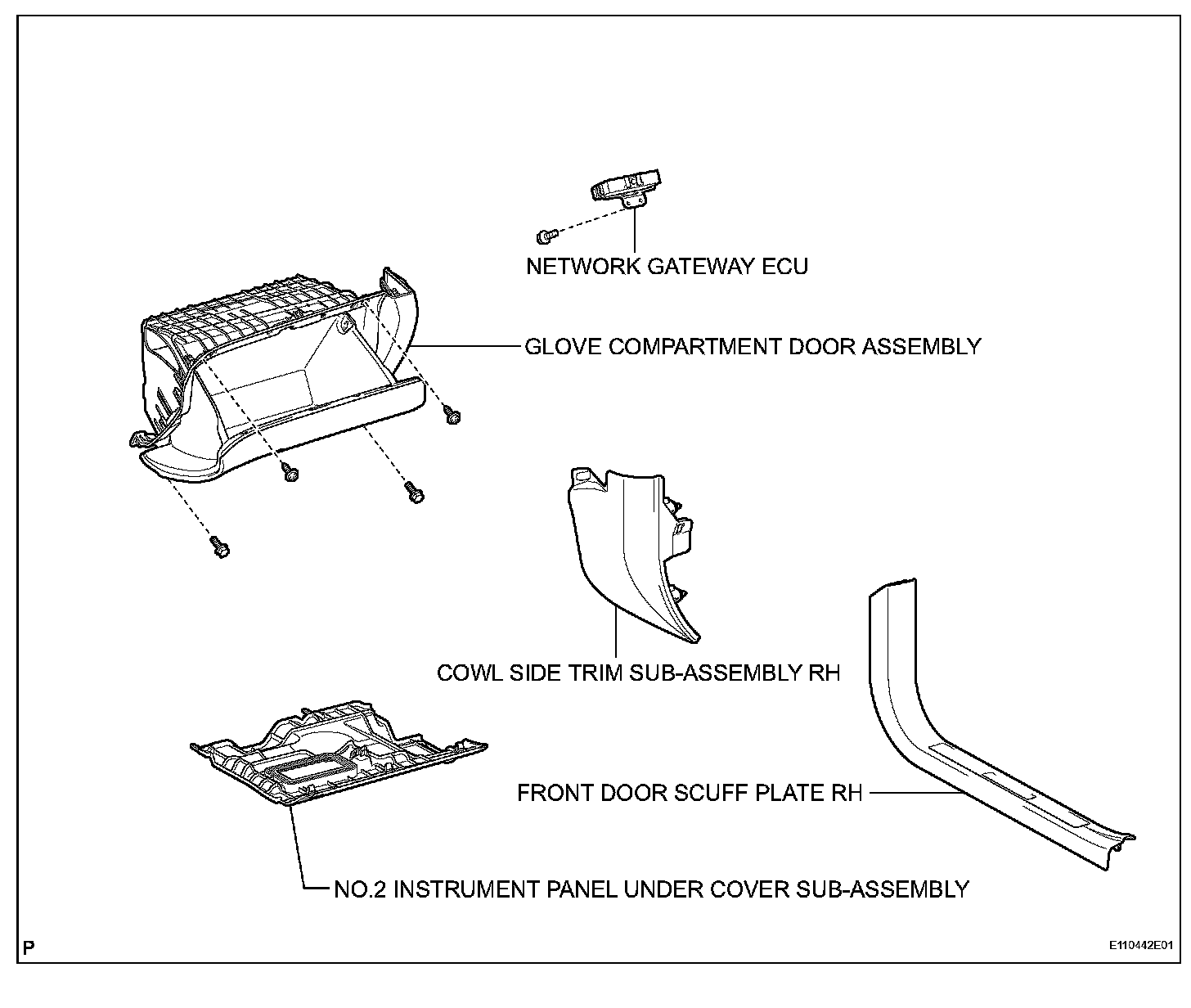 NETWORK GATEWAY ECU

GLOVE COMPARTMENT DOOR ASSEMBLY

COWL SIDE TRIM SUB-ASSEMBLY RH

FRONT DOOR SCUFF PLATE RH

NO.2 INSTRUMENT PANEL UNDER COVER SUB-ASSEMBLY

P

E110442E01