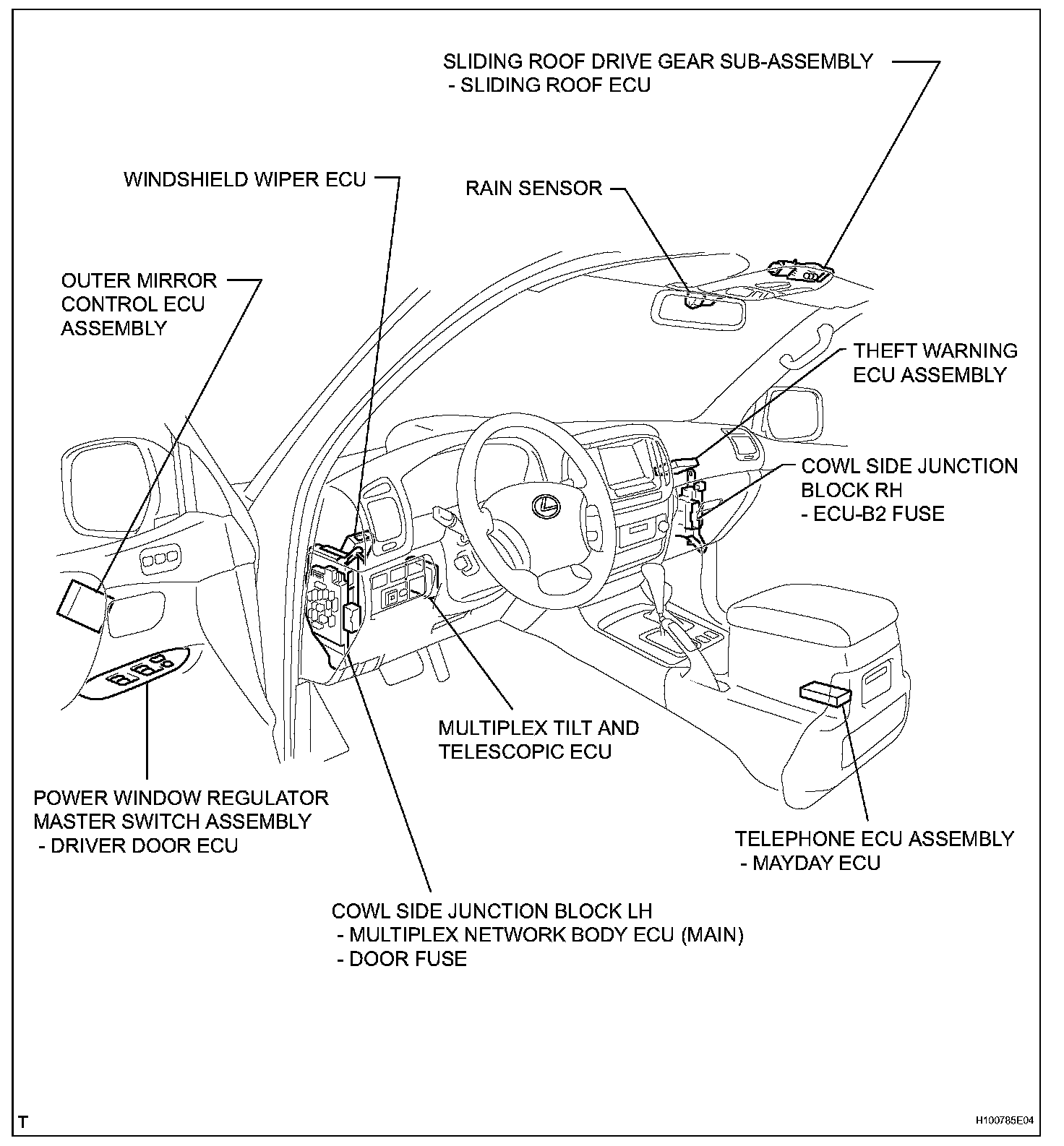 SLIDING ROOF DRIVE GEAR SUB-ASSEMBLY
- SLIDING ROOF ECU

WINDSHIELD WIPER ECU

RAIN SENSOR

OUTER MIRROR CONTROL ECU ASSEMBLY

THEFT WARNING ECU ASSEMBLY

COWL SIDE JUNCTION BLOCK RH
- ECU-B2 FUSE

MULTIPLEX TILT AND TELESCOPIC ECU

POWER WINDOW REGULATOR MASTER SWITCH ASSEMBLY
- DRIVER DOOR ECU

TELEPHONE ECU ASSEMBLY
- MAYDAY ECU

COWL SIDE JUNCTION BLOCK LH
- MULTIPLEX NETWORK BODY ECU (MAIN)
- DOOR FUSE

T

H100785E04