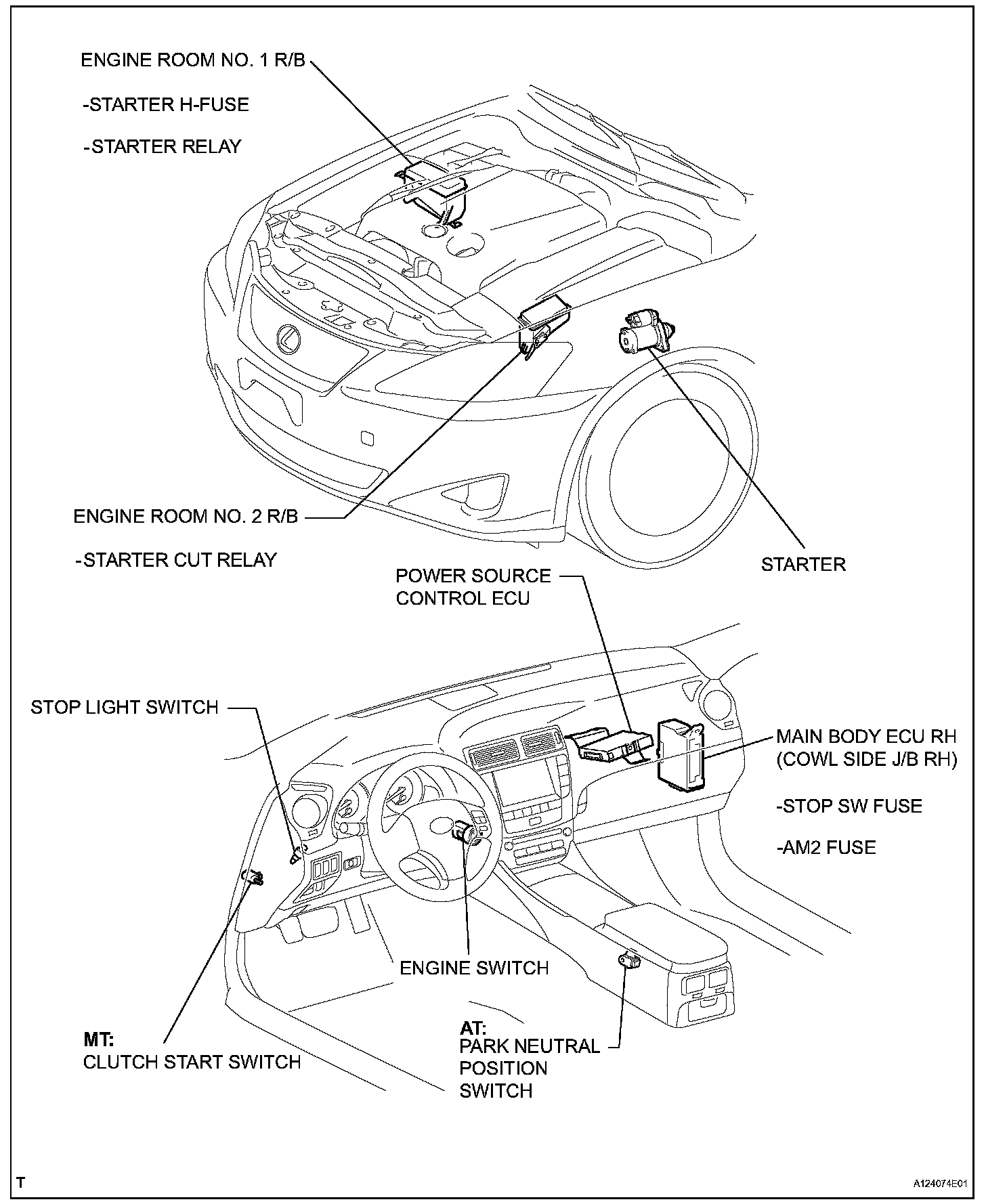 ENGINE ROOM NO. 1 R/B

-STARTER H-FUSE

-STARTER RELAY

ENGINE ROOM NO. 2 R/B

-STARTER CUT RELAY

STARTER

POWER SOURCE CONTROL ECU

STOP LIGHT SWITCH

MAIN BODY ECU RH (COWL SIDE J/B RH)

-STOP SW FUSE

-AM2 FUSE

ENGINE SWITCH

MT:
CLUTCH START SWITCH

AT:
PARK NEUTRAL POSITION SWITCH

T

A124074E01