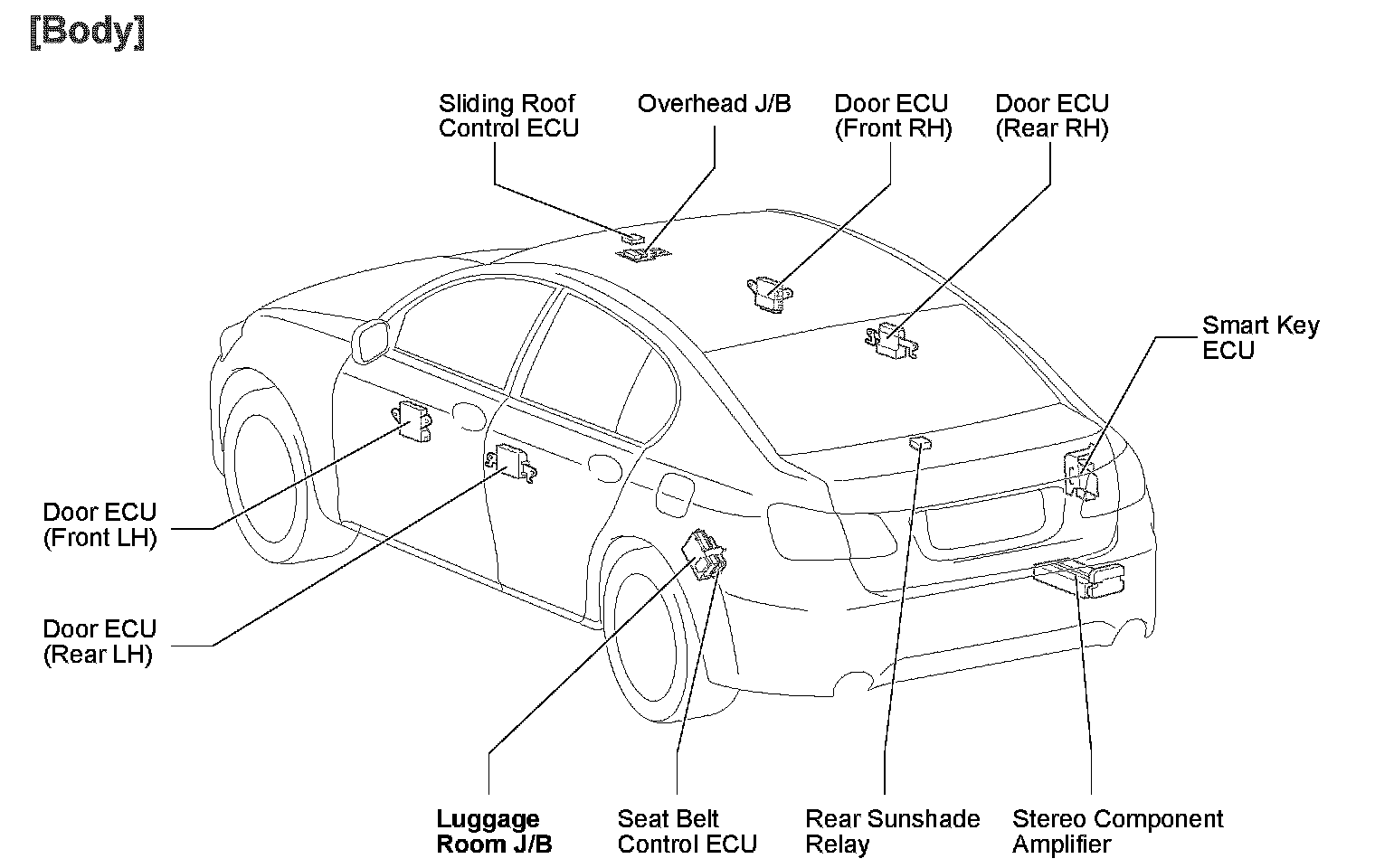 [Body]

Sliding Roof Control ECU

Overhead J/B

Door ECU (Front RH)

Door ECU (Rear RH)

Smart Key ECU

Door ECU (Front LH)

Door ECU (Rear LH)

Luggage Room J/B

Seat Belt Control ECU

Rear Sunshade Relay

Stereo Component Amplifier