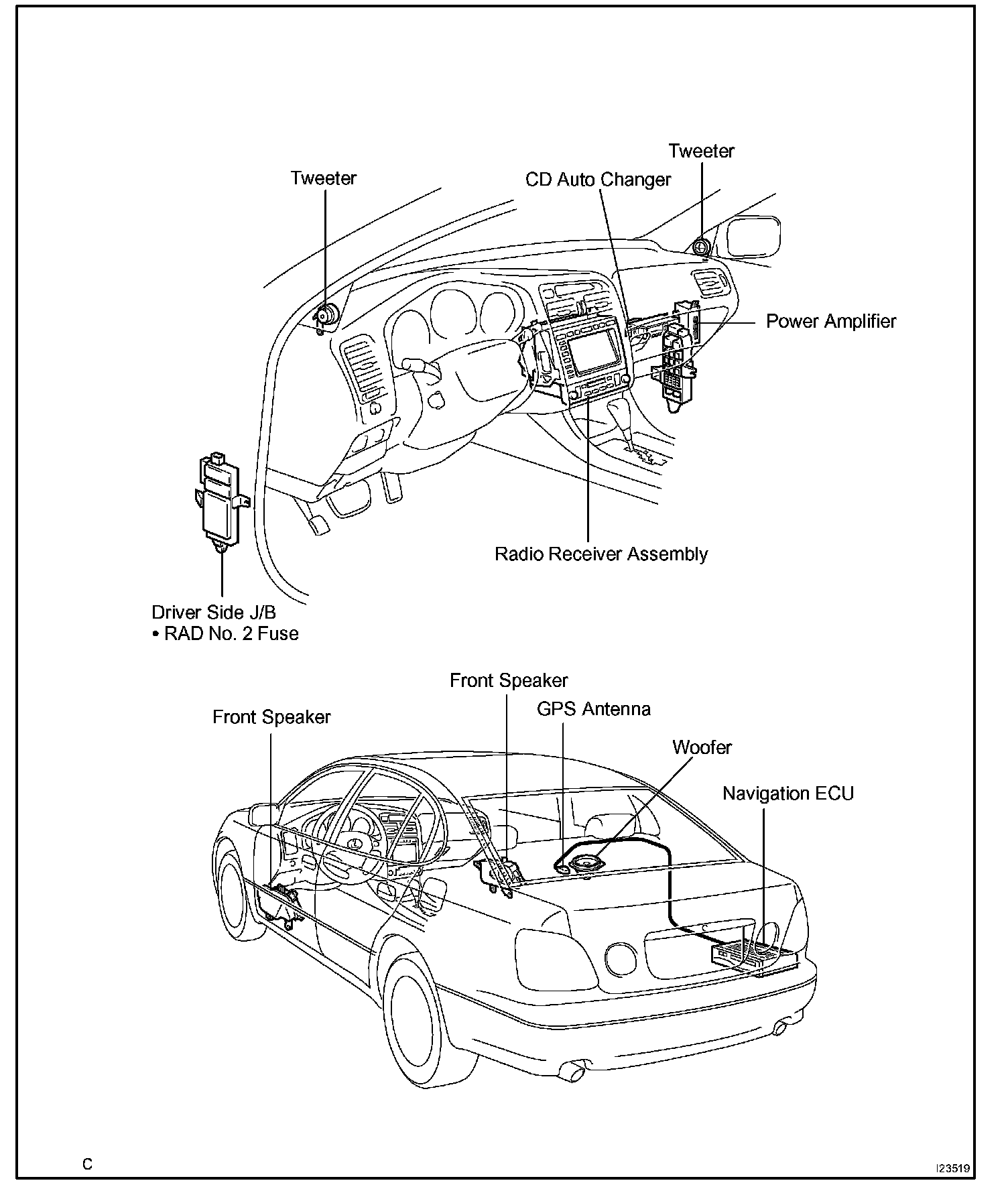 Tweeter

CD Auto Changer

Tweeter

Power Amplifier

Radio Receiver Assembly

Driver Side J/B
• RAD No. 2 Fuse

Front Speaker

Front Speaker

GPS Antenna

Woofer

Navigation ECU

C

I23519