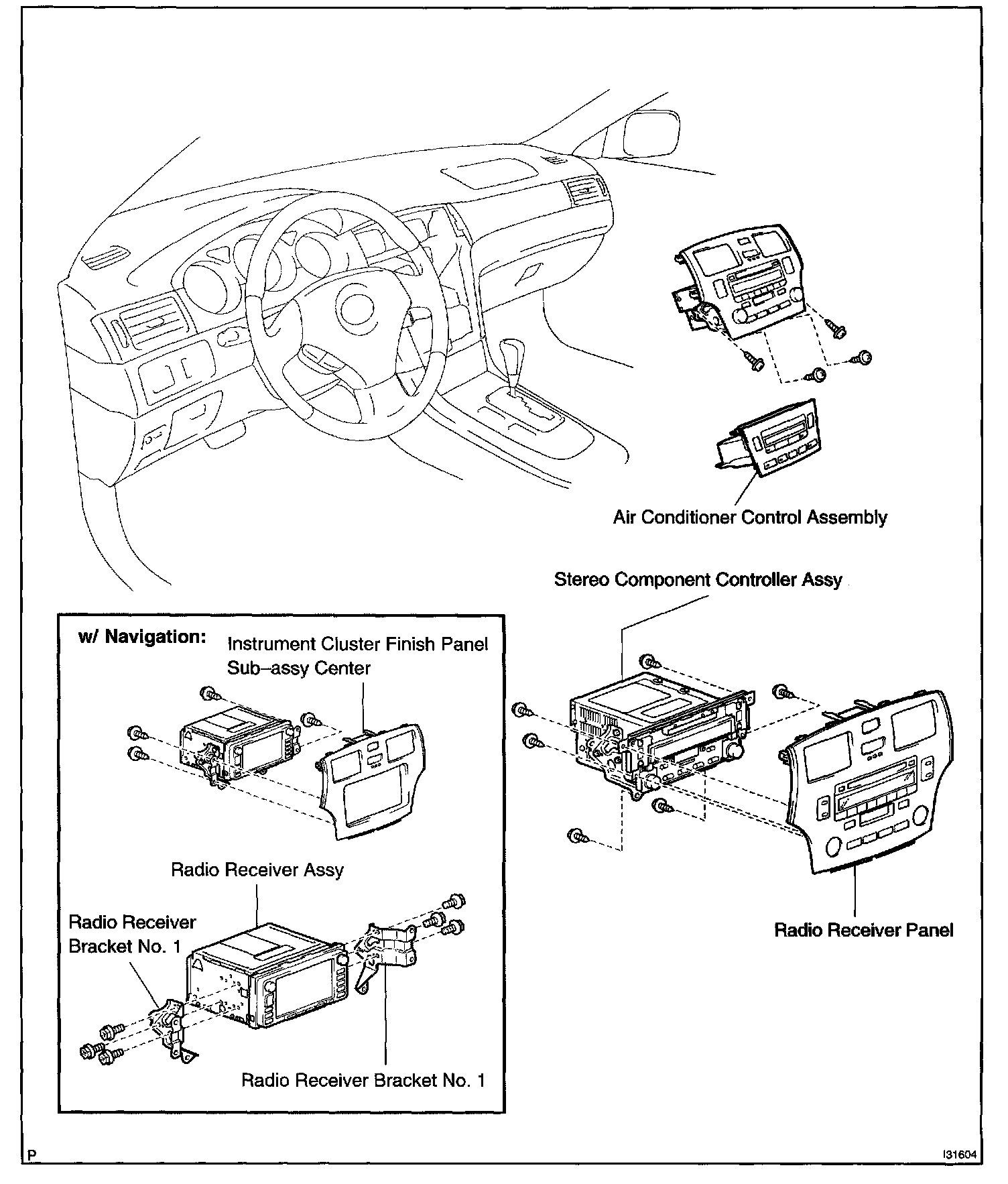 Air Conditioner Control Assembly

Stereo Component Controller Assy

w/ Navigation:

Instrument Cluster Finish Panel Sub–assy Center

Radio Receiver Assy

Radio Receiver Bracket No. 1

Radio Receiver Bracket No. 1

Radio Receiver Panel

P

I31604