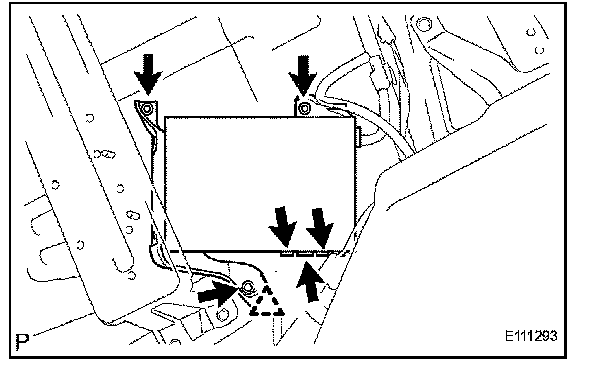 P

E111293