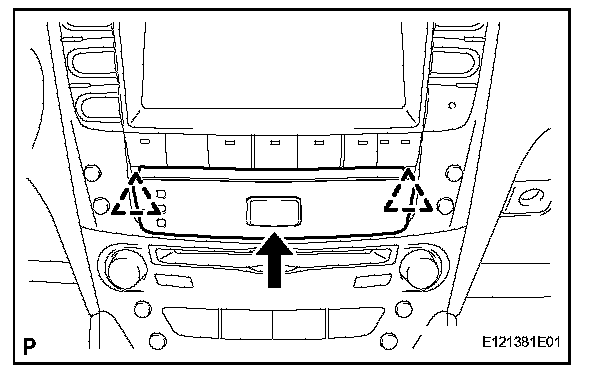 P

E121381E01