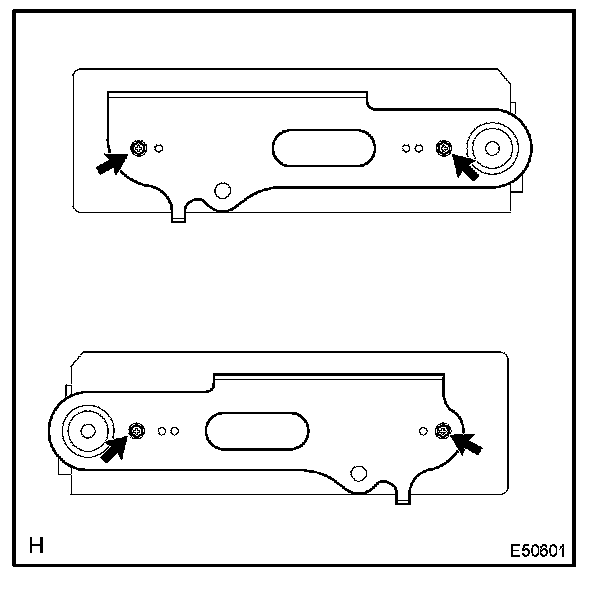 H

E50601