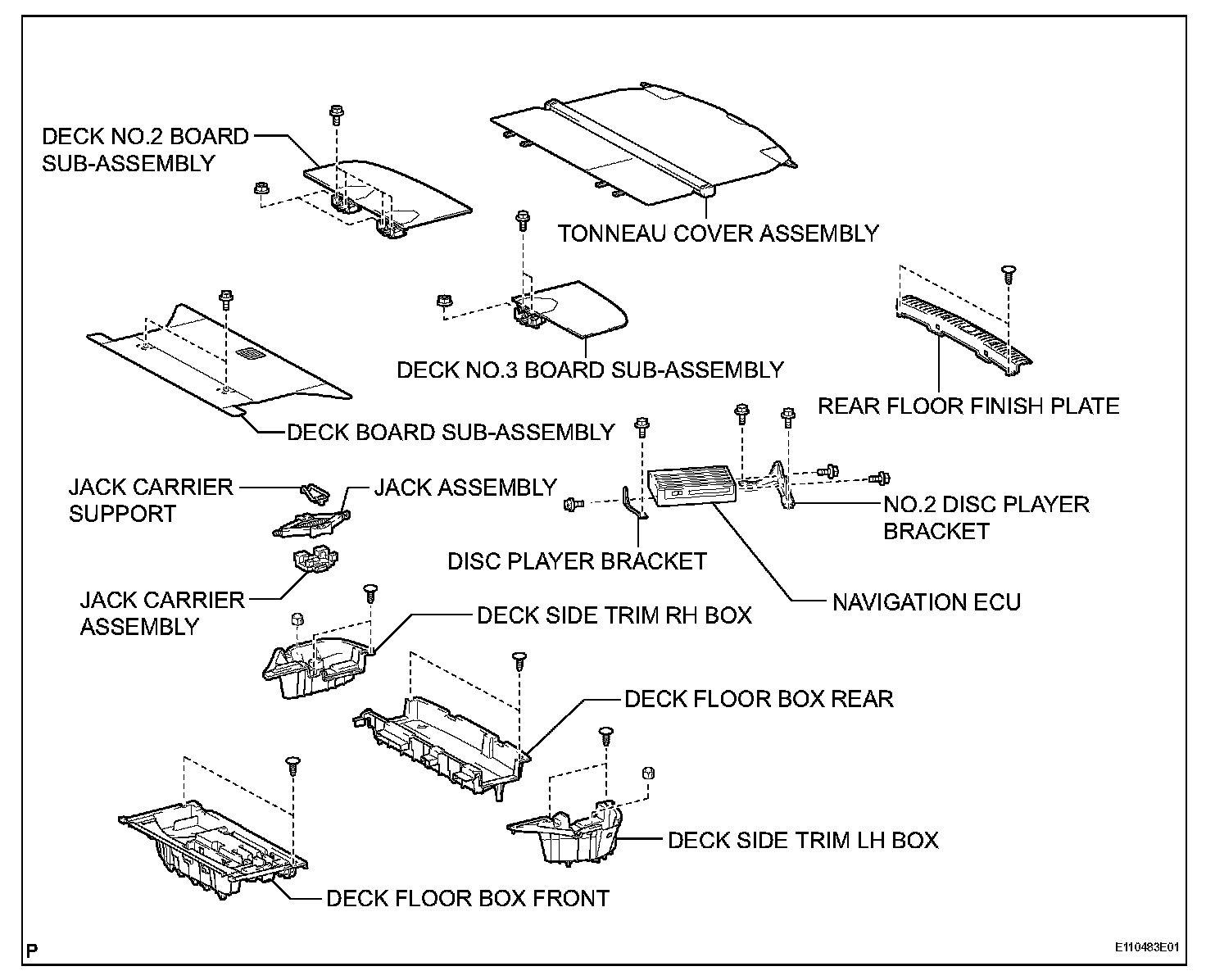 DECK NO.2 BOARD SUB-ASSEMBLY

TONNEAU COVER ASSEMBLY

DECK NO.3 BOARD SUB-ASSEMBLY

REAR FLOOR FINISH PLATE

DECK BOARD SUB-ASSEMBLY

JACK CARRIER SUPPORT

JACK ASSEMBLY

NO.2 DISC PLAYER BRACKET

DISC PLAYER BRACKET

JACK CARRIER ASSEMBLY

NAVIGATION ECU

DECK SIDE TRIM RH BOX

DECK FLOOR BOX REAR

DECK SIDE TRIM LH BOX

DECK FLOOR BOX FRONT

P

E110483E01