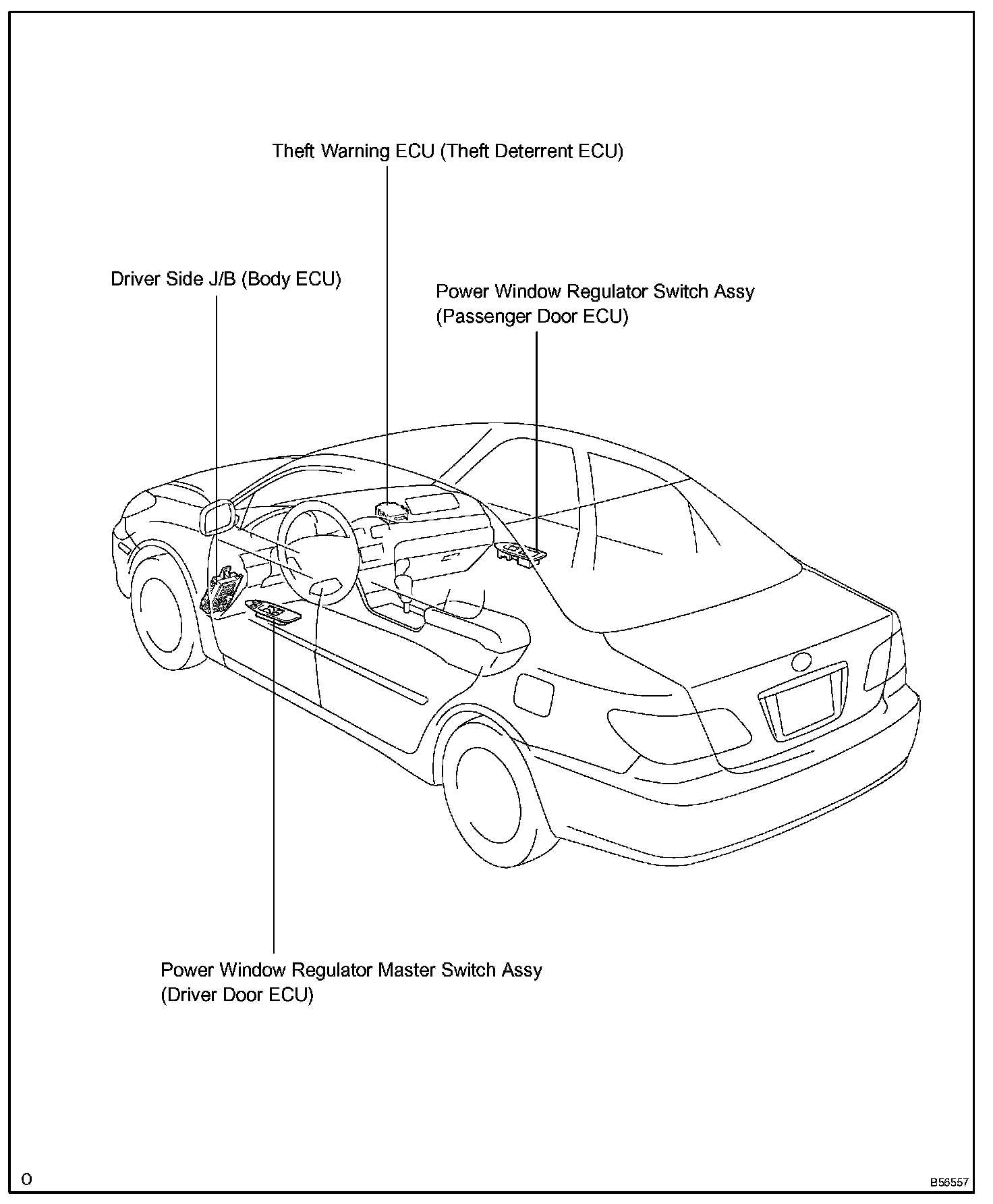 Theft Warning ECU (Theft Deterrent ECU)

Driver Side J/B (Body ECU)

Power Window Regulator Switch Assy
(Passenger Door ECU)

Power Window Regulator Master Switch Assy
(Driver Door ECU)

O

B56557