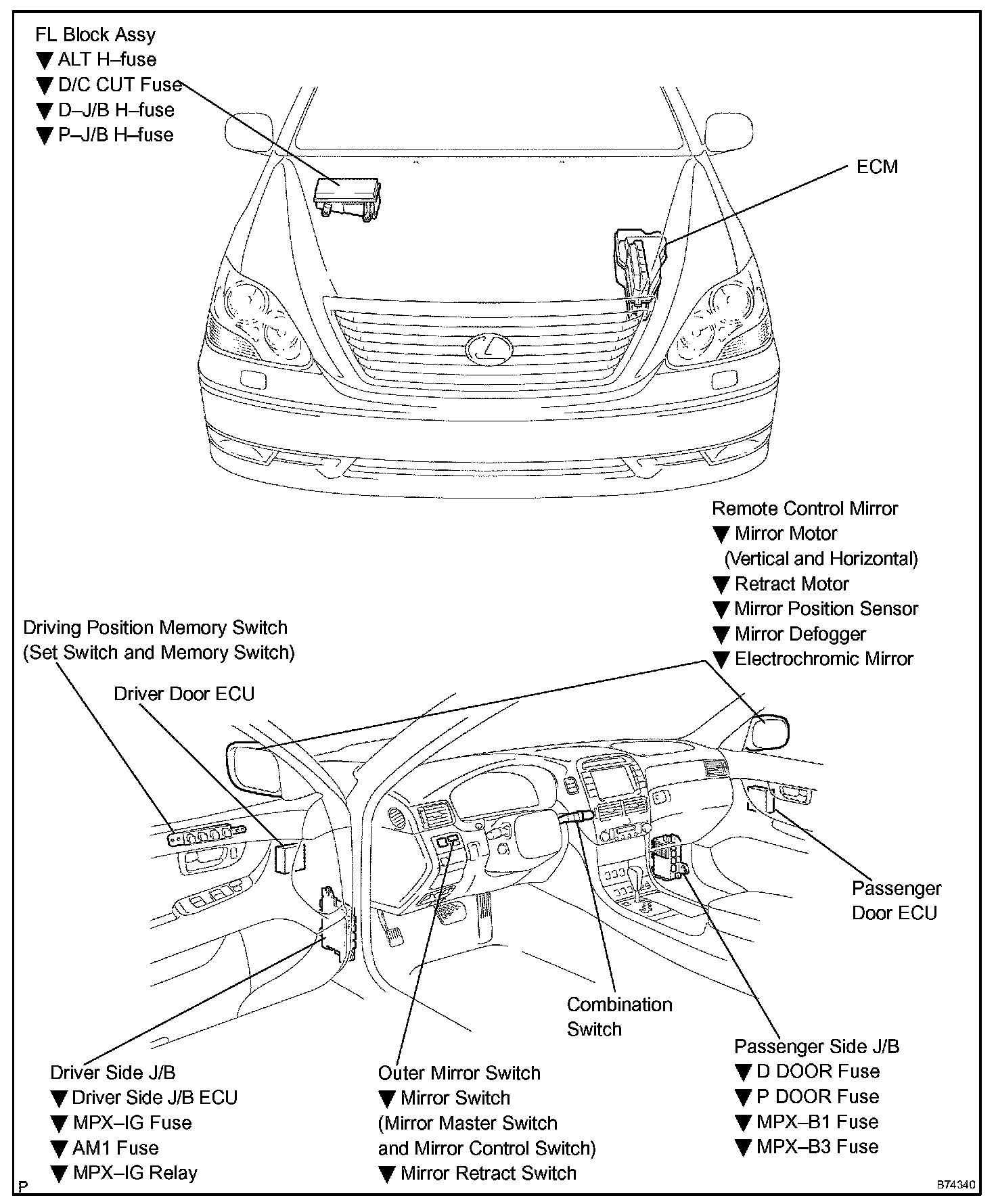 FL Block Assy
▼ ALT H–fuse
▼ D/C CUT Fuse
▼ D–J/B H–fuse
▼ P–J/B H–fuse

ECM

Remote Control Mirror
▼ Mirror Motor (Vertical and Horizontal)
▼ Retract Motor
▼ Mirror Position Sensor
▼ Mirror Defogger
▼ Electrochromic Mirror

Driving Position Memory Switch (Set Switch and Memory Switch)

Driver Door ECU

Passenger Door ECU

Combination Switch

Driver Side J/B
▼ Driver Side J/B ECU
▼ MPX–IG Fuse
▼ AM1 Fuse
▼ MPX–IG Relay

Outer Mirror Switch
▼ Mirror Switch
(Mirror Master Switch and Mirror Control Switch)
▼ Mirror Retract Switch

Passenger Side J/B
▼ D DOOR Fuse
▼ P DOOR Fuse
▼ MPX–B1 Fuse
▼ MPX–B3 Fuse

P

B74340