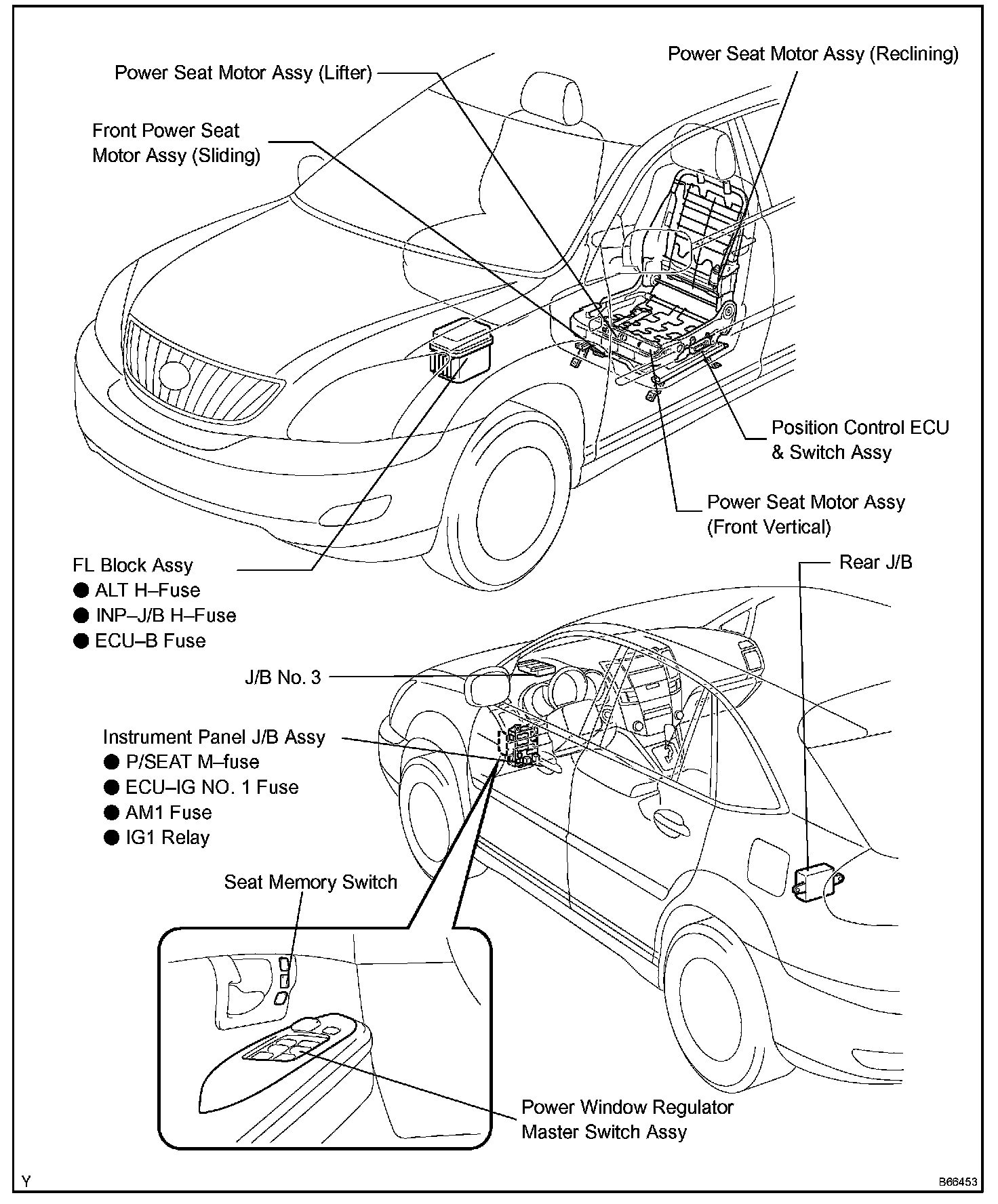 Power Seat Motor Assy (Lifter)

Power Seat Motor Assy (Reclining)

Front Power Seat Motor Assy (Sliding)

Position Control ECU & Switch Assy

Power Seat Motor Assy (Front Vertical)

FL Block Assy
● ALT H–Fuse
● INP–J/B H–Fuse
● ECU–B Fuse

Rear J/B

J/B No. 3

Instrument Panel J/B Assy
● P/SEAT M–fuse
● ECU–IG NO. 1 Fuse
● AM1 Fuse
● IG1 Relay

Seat Memory Switch

Power Window Regulator Master Switch Assy

Y

B66453