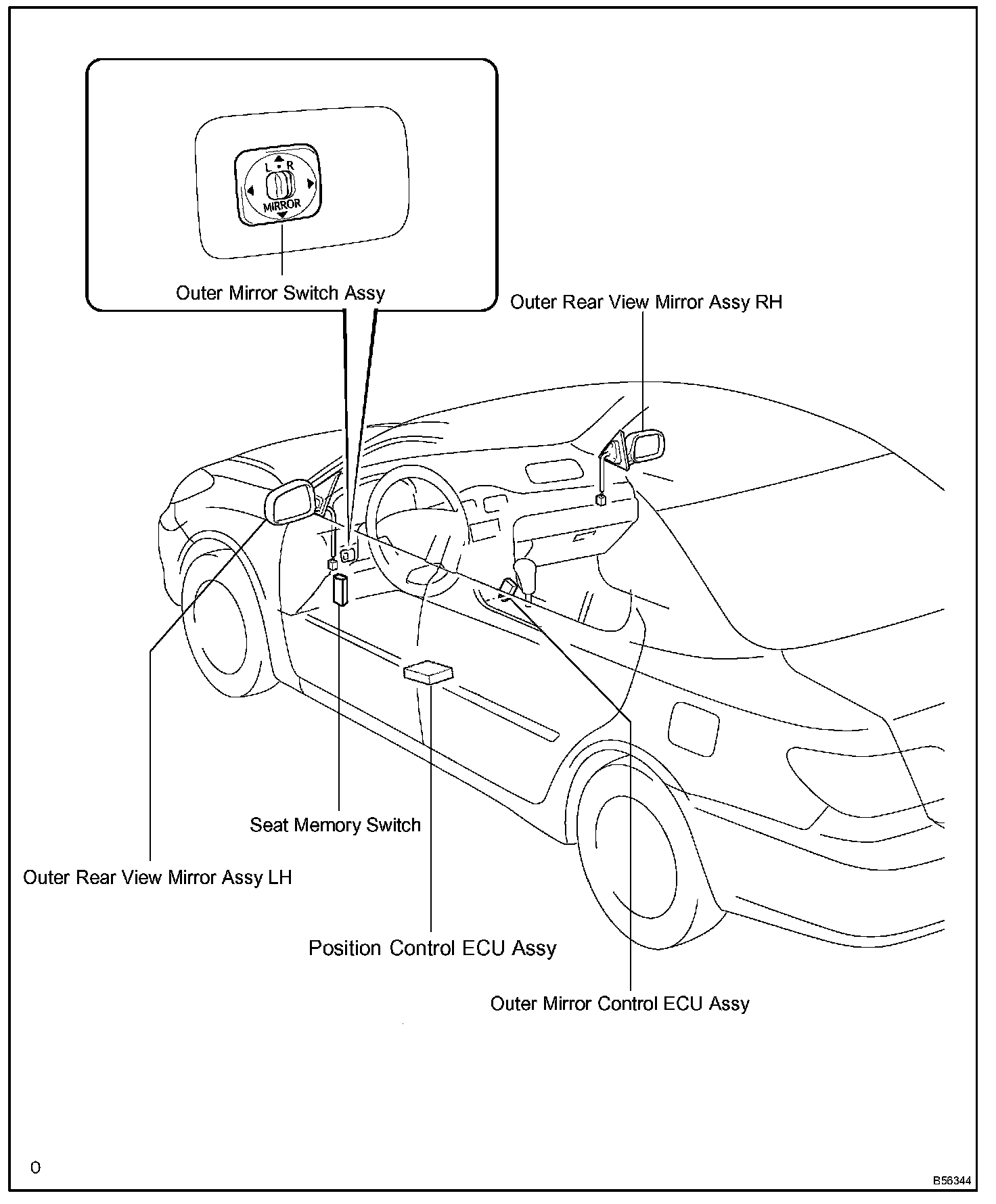 L R
MIRROR

Outer Mirror Switch Assy

Outer Rear View Mirror Assy RH

Seat Memory Switch

Outer Rear View Mirror Assy LH

Position Control ECU Assy

Outer Mirror Control ECU Assy

0

B56344