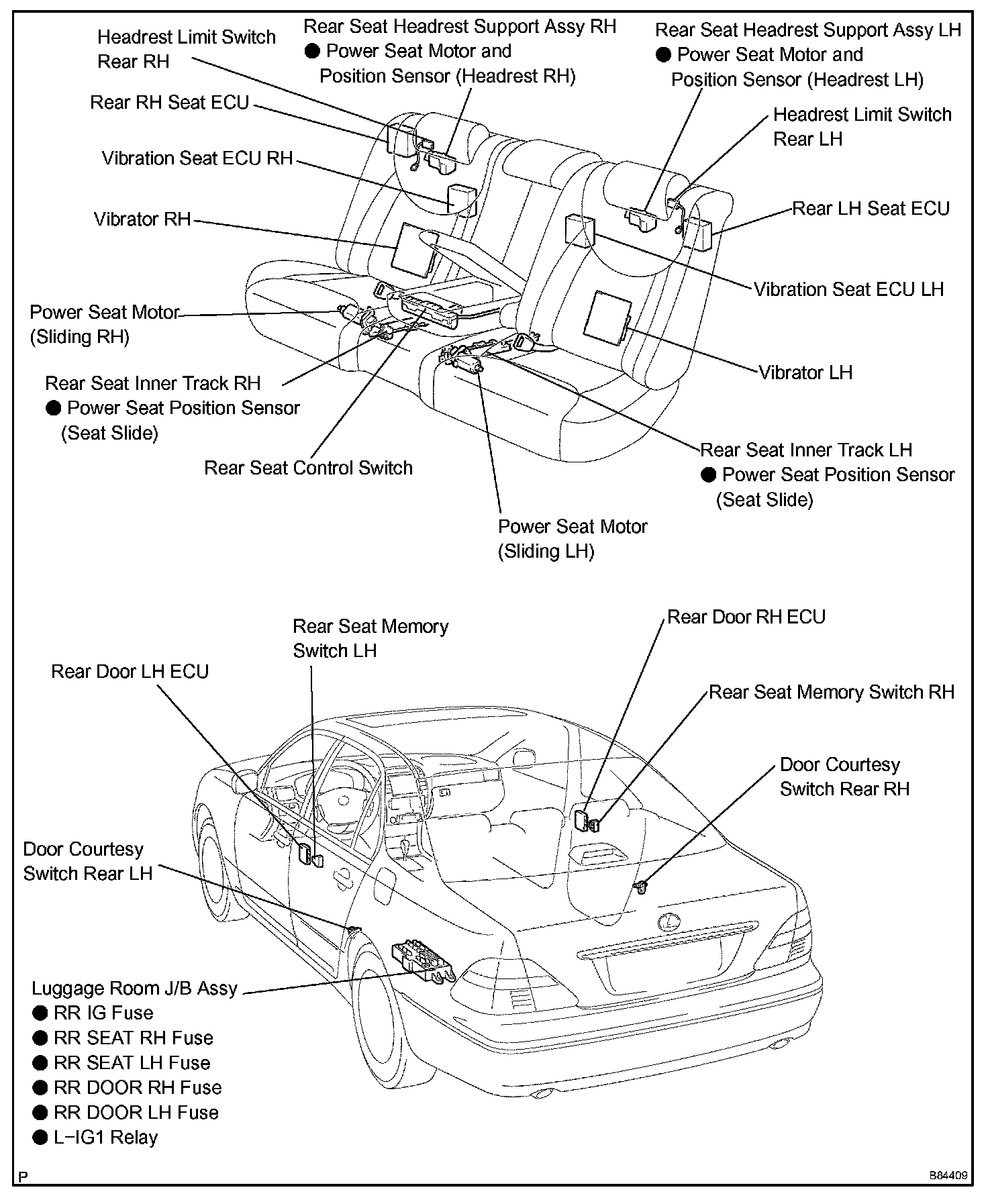 Headrest Limit Switch Rear RH

Rear Seat Headrest Support Assy RH
● Power Seat Motor and Position Sensor (Headrest RH)

Rear Seat Headrest Support Assy LH
● Power Seat Motor and Position Sensor (Headrest LH)

Rear RH Seat ECU

Headrest Limit Switch Rear LH

Vibration Seat ECU RH

Rear LH Seat ECU

Vibrator RH

Vibration Seat ECU LH

Power Seat Motor (Sliding RH)

Vibrator LH

Rear Seat Inner Track RH
● Power Seat Position Sensor (Seat Slide)

Rear Seat Control Switch

Rear Seat Inner Track LH
● Power Seat Position Sensor (Seat Slide)

Power Seat Motor (Sliding LH)

Rear Seat Memory Switch LH

Rear Door RH ECU

Rear Door LH ECU

Rear Seat Memory Switch RH

Door Courtesy Switch Rear RH

Door Courtesy Switch Rear LH

Luggage Room J/B Assy
● RR IG Fuse
● RR SEAT RH Fuse
● RR SEAT LH Fuse
● RR DOOR RH Fuse
● RR DOOR LH Fuse
● L−IG1 Relay

P

B84409