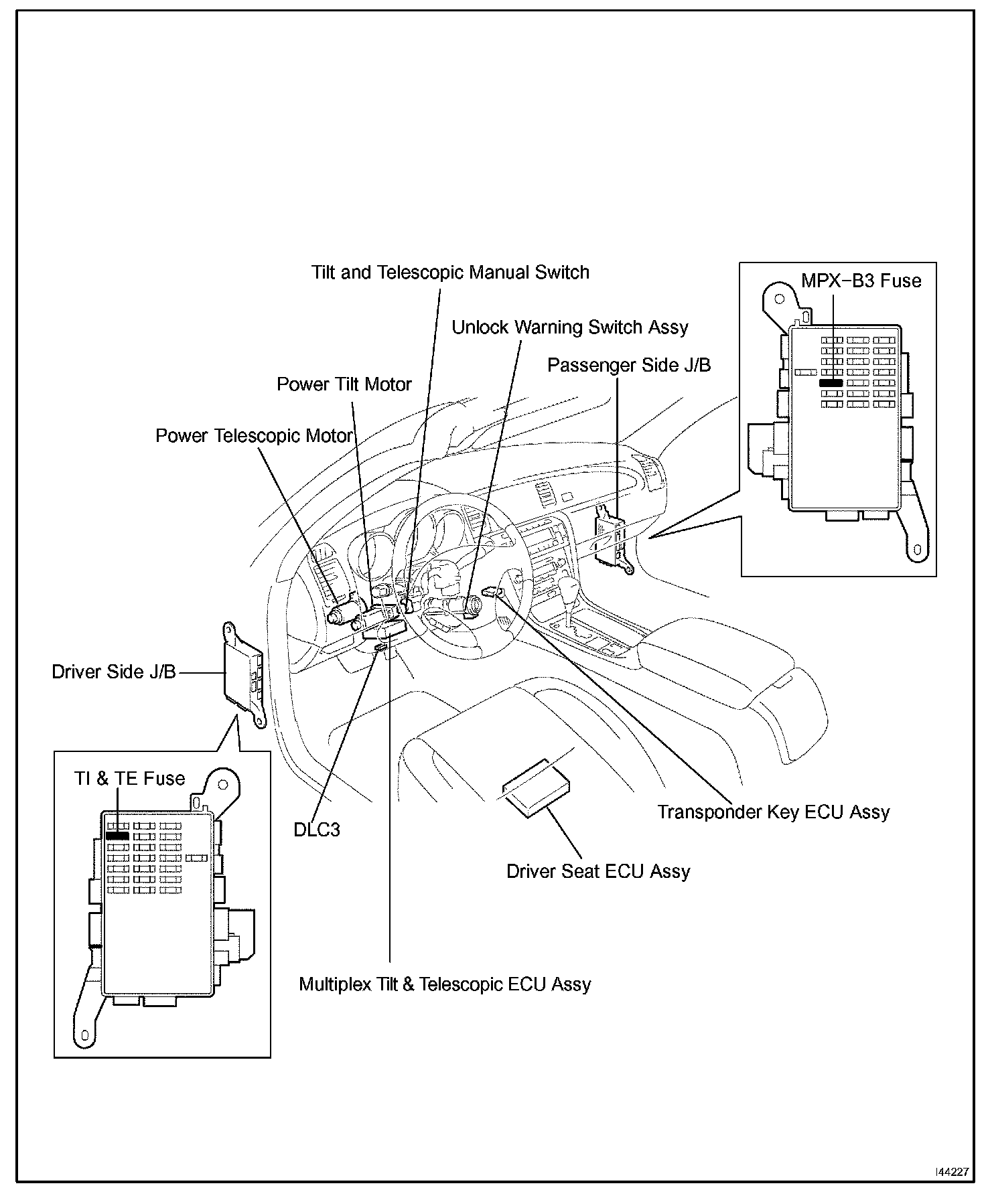 Tilt and Telescopic Manual Switch

MPX−B3 Fuse

Unlock Warning Switch Assy

Passenger Side J/B

Power Tilt Motor

Power Telescopic Motor

Driver Side J/B

TI & TE Fuse

DLC3

Transponder Key ECU Assy

Driver Seat ECU Assy

Multiplex Tilt & Telescopic ECU Assy

I44227