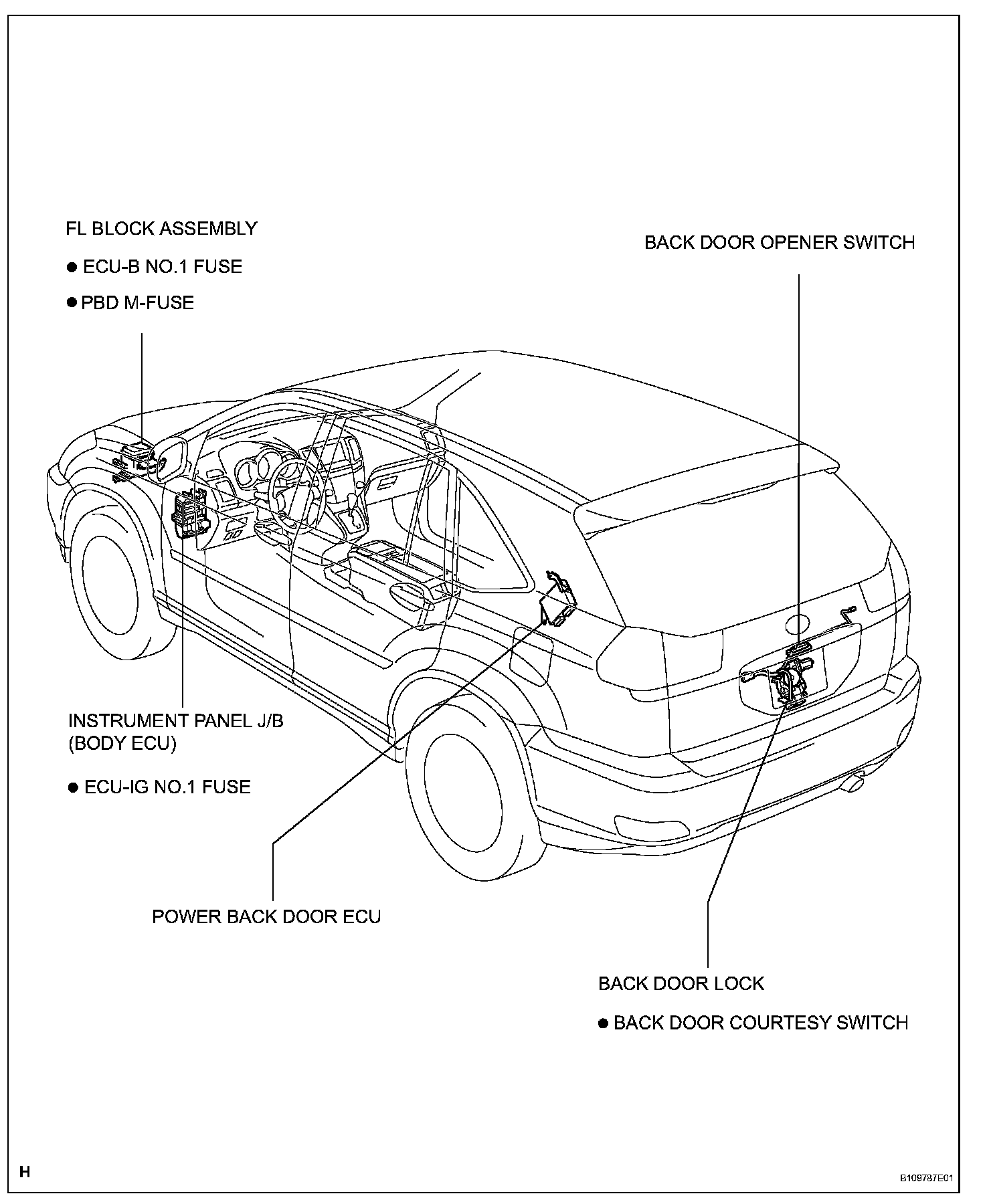 FL BLOCK ASSEMBLY

● ECU-B NO.1 FUSE

● PBD M-FUSE

BACK DOOR OPENER SWITCH

INSTRUMENT PANEL J/B (BODY ECU)

● ECU-IG NO.1 FUSE

POWER BACK DOOR ECU

BACK DOOR LOCK

● BACK DOOR COURTESY SWITCH

H

B109787E01