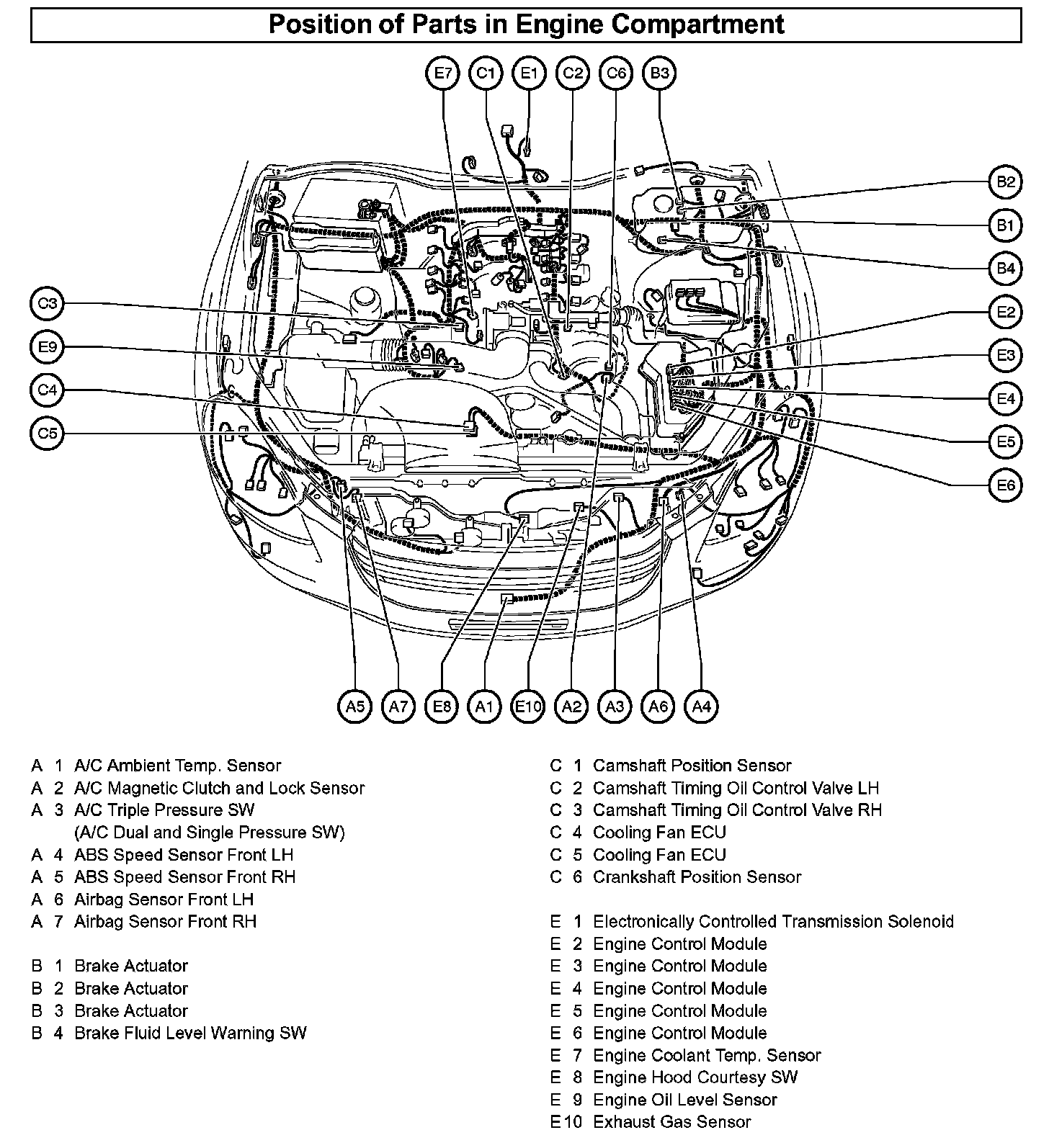 Position of Parts in Engine Compartment

E7 C1 E1 C2 C6 B3

B2
B1
B4
E2
E3
E4
E5
E6

C3
E9
C4
C5

A5 A7 E8 A1 E10 A2 A3 A6 A4

A 1 A/C Ambient Temp. Sensor
A 2 A/C Magnetic Clutch and Lock Sensor
A 3 A/C Triple Pressure SW (A/C Dual and Single Pressure SW)
A 4 ABS Speed Sensor Front LH
A 5 ABS Speed Sensor Front RH
A 6 Airbag Sensor Front LH
A 7 Airbag Sensor Front RH

B 1 Brake Actuator
B 2 Brake Actuator
B 3 Brake Actuator
B 4 Brake Fluid Level Warning SW

C 1 Camshaft Position Sensor
C 2 Camshaft Timing Oil Control Valve LH
C 3 Camshaft Timing Oil Control Valve RH
C 4 Cooling Fan ECU
C 5 Cooling Fan ECU
C 6 Crankshaft Position Sensor

E 1 Electronically Controlled Transmission Solenoid
E 2 Engine Control Module
E 3 Engine Control Module
E 4 Engine Control Module
E 5 Engine Control Module
E 6 Engine Control Module
E 7 Engine Coolant Temp. Sensor
E 8 Engine Hood Courtesy SW
E 9 Engine Oil Level Sensor
E10 Exhaust Gas Sensor