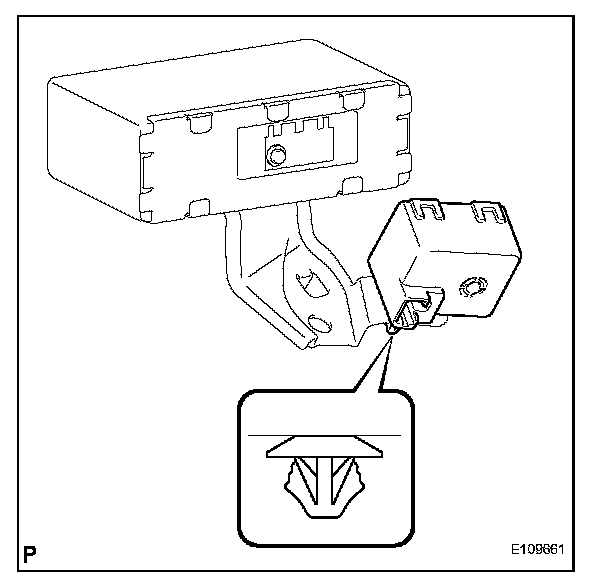 P

E109661