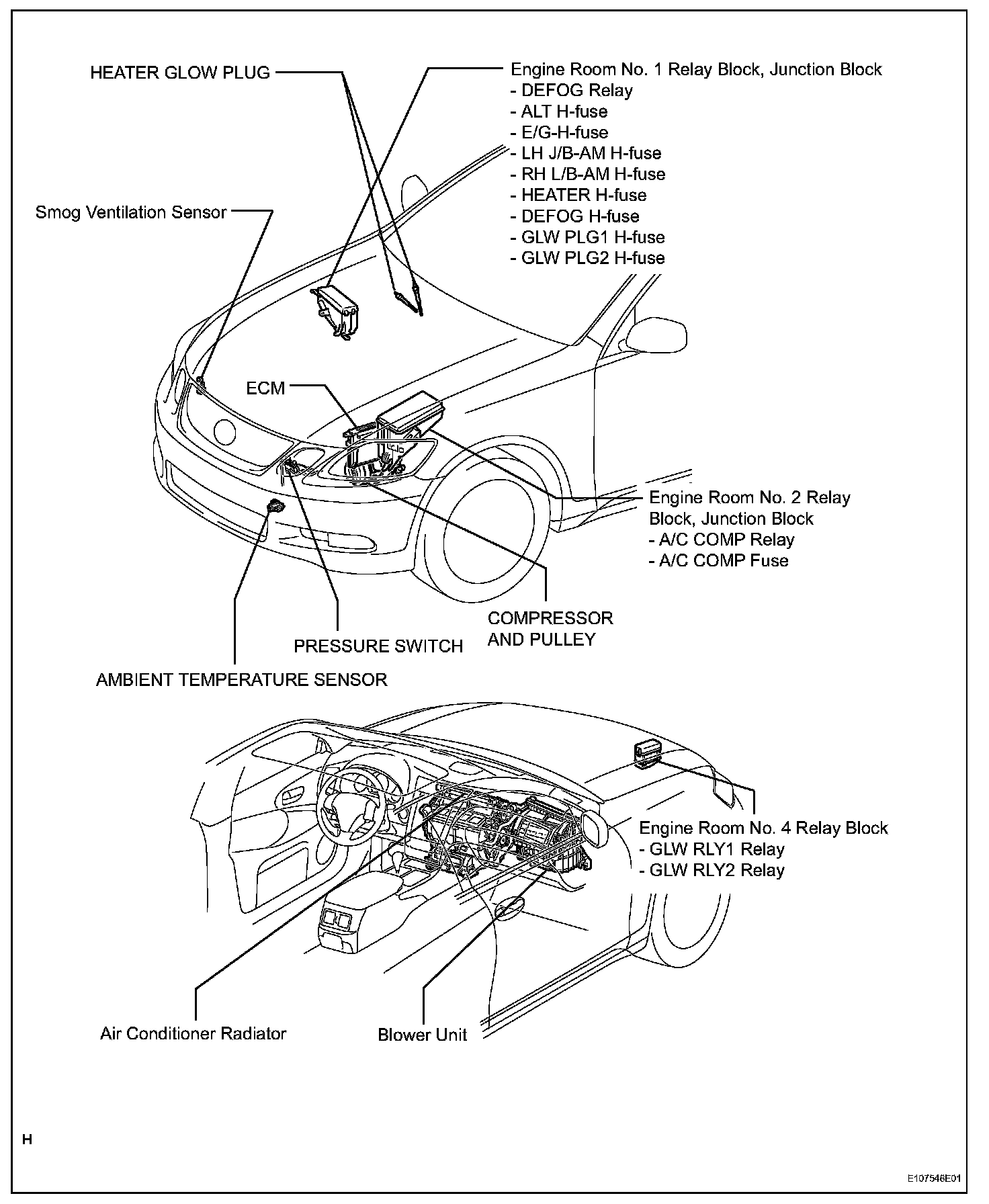 HEATER GLOW PLUG

Engine Room No. 1 Relay Block, Junction Block
- DEFOG Relay
- ALT H-fuse
- E/G-H-fuse
- LH J/B-AM H-fuse
- RH L/B-AM H-fuse
- HEATER H-fuse
- DEFOG H-fuse
- GLW PLG1 H-fuse
- GLW PLG2 H-fuse

Smog Ventilation Sensor

ECM

Engine Room No. 2 Relay Block, Junction Block
- A/C COMP Relay
- A/C COMP Fuse

COMPRESSOR AND PULLEY

PRESSURE SWITCH

AMBIENT TEMPERATURE SENSOR

Engine Room No. 4 Relay Block
- GLW RLY1 Relay
- GLW RLY2 Relay

Air Conditioner Radiator

Blower Unit

H

E107546E01