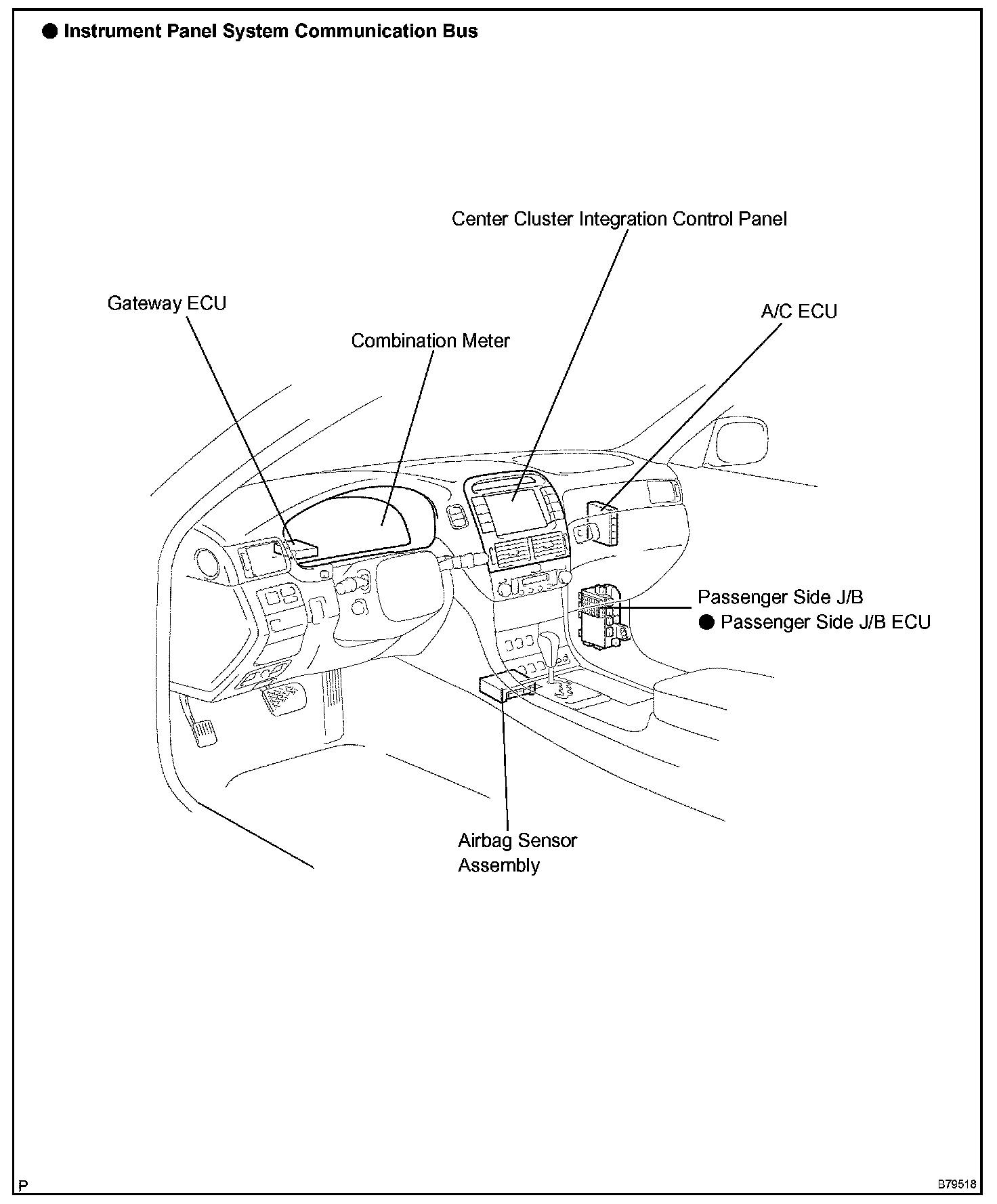 ● Instrument Panel System Communication Bus

Center Cluster Integration Control Panel

Gateway ECU

A/C ECU

Combination Meter

Passenger Side J/B
● Passenger Side J/B ECU

Airbag Sensor Assembly

P

B79518