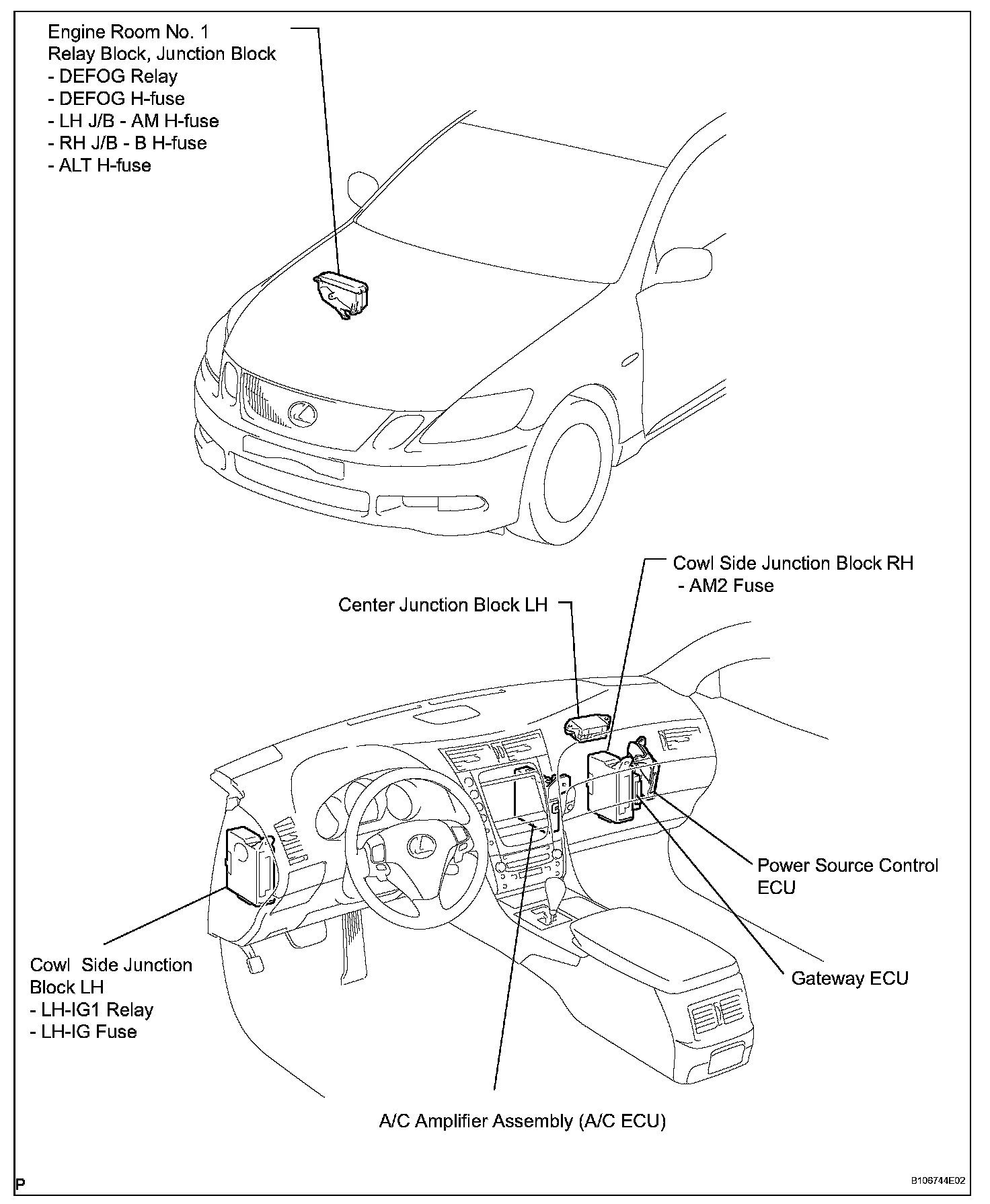 Engine Room No. 1
Relay Block, Junction Block
- DEFOG Relay
- DEFOG H-fuse
- LH J/B - AM H-fuse
- RH J/B - B H-fuse
- ALT H-fuse

Cowl Side Junction Block RH
- AM2 Fuse

Center Junction Block LH

Power Source Control ECU

Gateway ECU

Cowl Side Junction Block LH
- LH-IG1 Relay
- LH-IG Fuse

A/C Amplifier Assembly (A/C ECU)

P

B106744E02