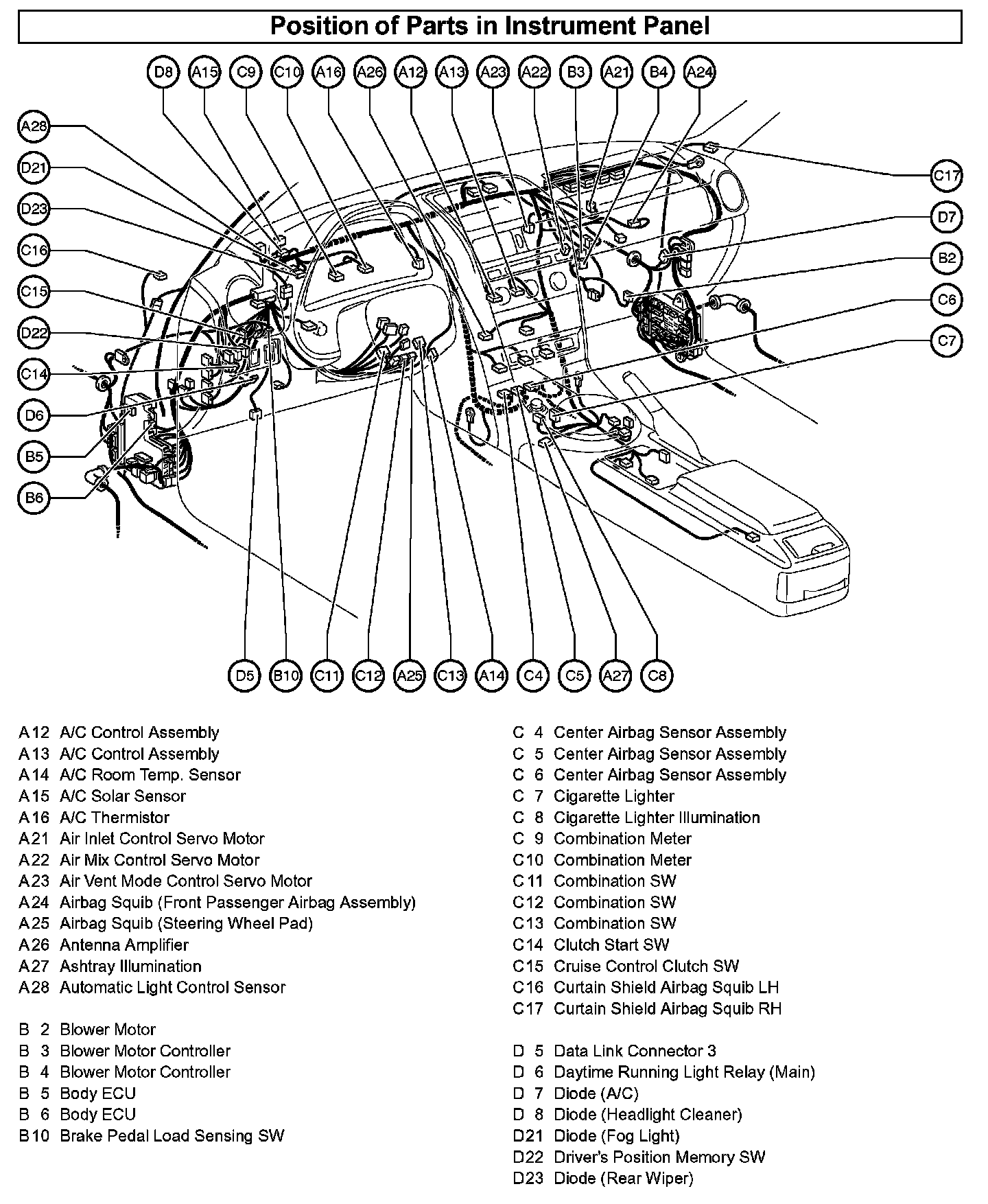 Position of Parts in Instrument Panel

D8 A15 C9 C10 A16 A26 A12 A13 A23 A22 B3 A21 B4 A24

A28
D21
D23
C16
C15
D22
C14
D6
B5
B6

C17
D7
B2
C6
C7

D5 B10 C11 C12 A25 C13 A14 C4 C5 A27 C8

A12 A/C Control Assembly
A13 A/C Control Assembly
A14 A/C Room Temp. Sensor
A15 A/C Solar Sensor
A16 A/C Thermistor
A21 Air Inlet Control Servo Motor
A22 Air Mix Control Servo Motor
A23 Air Vent Mode Control Servo Motor
A24 Airbag Squib (Front Passenger Airbag Assembly)
A25 Airbag Squib (Steering Wheel Pad)
A26 Antenna Amplifier
A27 Ashtray Illumination
A28 Automatic Light Control Sensor

B 2 Blower Motor
B 3 Blower Motor Controller
B 4 Blower Motor Controller
B 5 Body ECU
B 6 Body ECU
B10 Brake Pedal Load Sensing SW

C 4 Center Airbag Sensor Assembly
C 5 Center Airbag Sensor Assembly
C 6 Center Airbag Sensor Assembly
C 7 Cigarette Lighter
C 8 Cigarette Lighter Illumination
C 9 Combination Meter
C10 Combination Meter
C11 Combination SW
C12 Combination SW
C13 Combination SW
C14 Clutch Start SW
C15 Cruise Control Clutch SW
C16 Curtain Shield Airbag Squib LH
C17 Curtain Shield Airbag Squib RH

D 5 Data Link Connector 3
D 6 Daytime Running Light Relay (Main)
D 7 Diode (A/C)
D 8 Diode (Headlight Cleaner)
D21 Diode (Fog Light)
D22 Driver's Position Memory SW
D23 Diode (Rear Wiper)