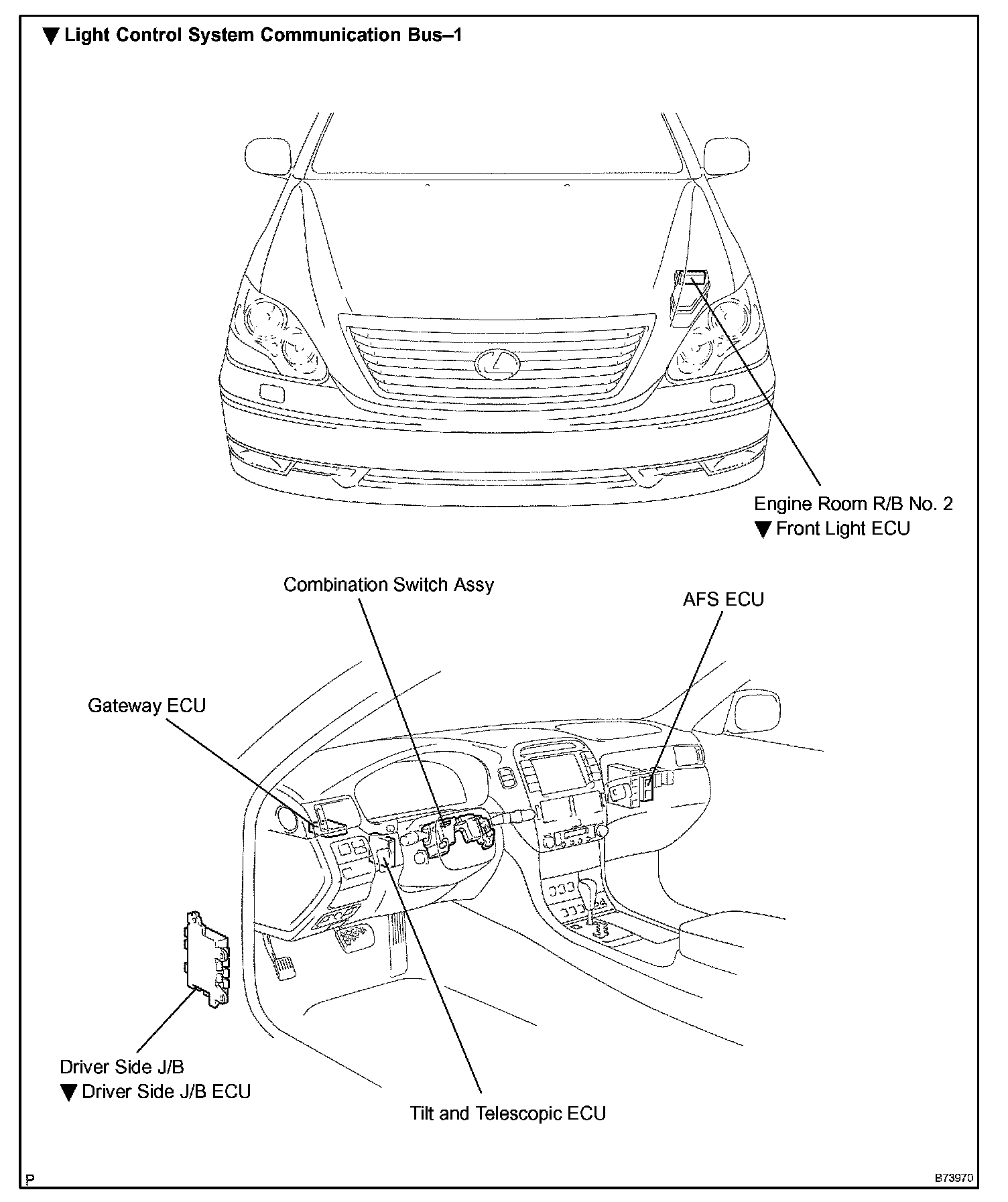 ▼ Light Control System Communication Bus–1

Engine Room R/B No. 2
▼ Front Light ECU

Combination Switch Assy

AFS ECU

Gateway ECU

Driver Side J/B
▼ Driver Side J/B ECU

Tilt and Telescopic ECU

P

B73970