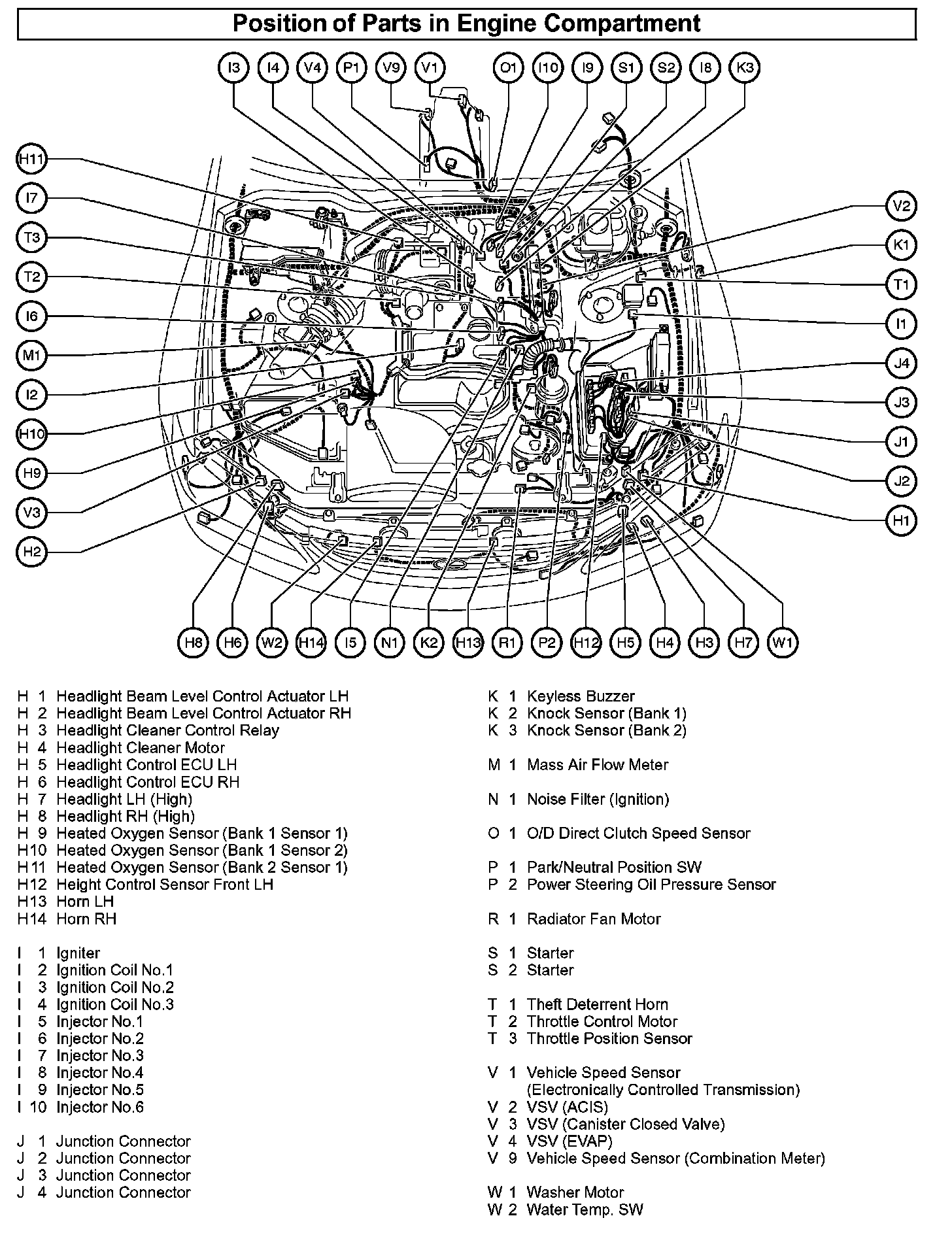 Position of Parts in Engine Compartment

I3 I4 V4 P1 V9 V1 O1 I10 I9 S1 S2 I8 K3

H11
I7
T3
T2
I6
M1
I2
H10
H9
V3
H2

V2
K1
T1
I1
J4
J3
J1
J2
H1

H8 H6 W2 H14 I5 N1 K2 H13 R1 P2 H12 H5 H4 H3 H7 W1

H 1 Headlight Beam Level Control Actuator LH
H 2 Headlight Beam Level Control Actuator RH
H 3 Headlight Cleaner Control Relay
H 4 Headlight Cleaner Motor
H 5 Headlight Control ECU LH
H 6 Headlight Control ECU RH
H 7 Headlight LH (High)
H 8 Headlight RH (High)
H 9 Heated Oxygen Sensor (Bank 1 Sensor 1)
H10 Heated Oxygen Sensor (Bank 1 Sensor 2)
H11 Heated Oxygen Sensor (Bank 2 Sensor 1)
H12 Height Control Sensor Front LH
H13 Horn LH
H14 Horn RH

I 1 Igniter
I 2 Ignition Coil No.1
I 3 Ignition Coil No.2
I 4 Ignition Coil No.3
I 5 Injector No.1
I 6 Injector No.2
I 7 Injector No.3
I 8 Injector No.4
I 9 Injector No.5
I 10 Injector No.6

J 1 Junction Connector
J 2 Junction Connector
J 3 Junction Connector
J 4 Junction Connector

K 1 Keyless Buzzer
K 2 Knock Sensor (Bank 1)
K 3 Knock Sensor (Bank 2)

M 1 Mass Air Flow Meter

N 1 Noise Filter (Ignition)

O 1 O/D Direct Clutch Speed Sensor

P 1 Park/Neutral Position SW
P 2 Power Steering Oil Pressure Sensor

R 1 Radiator Fan Motor

S 1 Starter
S 2 Starter

T 1 Theft Deterrent Horn
T 2 Throttle Control Motor
T 3 Throttle Position Sensor

V 1 Vehicle Speed Sensor (Electronically Controlled Transmission)
V 2 VSV (ACIS)
V 3 VSV (Canister Closed Valve)
V 4 VSV (EVAP)
V 9 Vehicle Speed Sensor (Combination Meter)

W 1 Washer Motor
W 2 Water Temp. SW