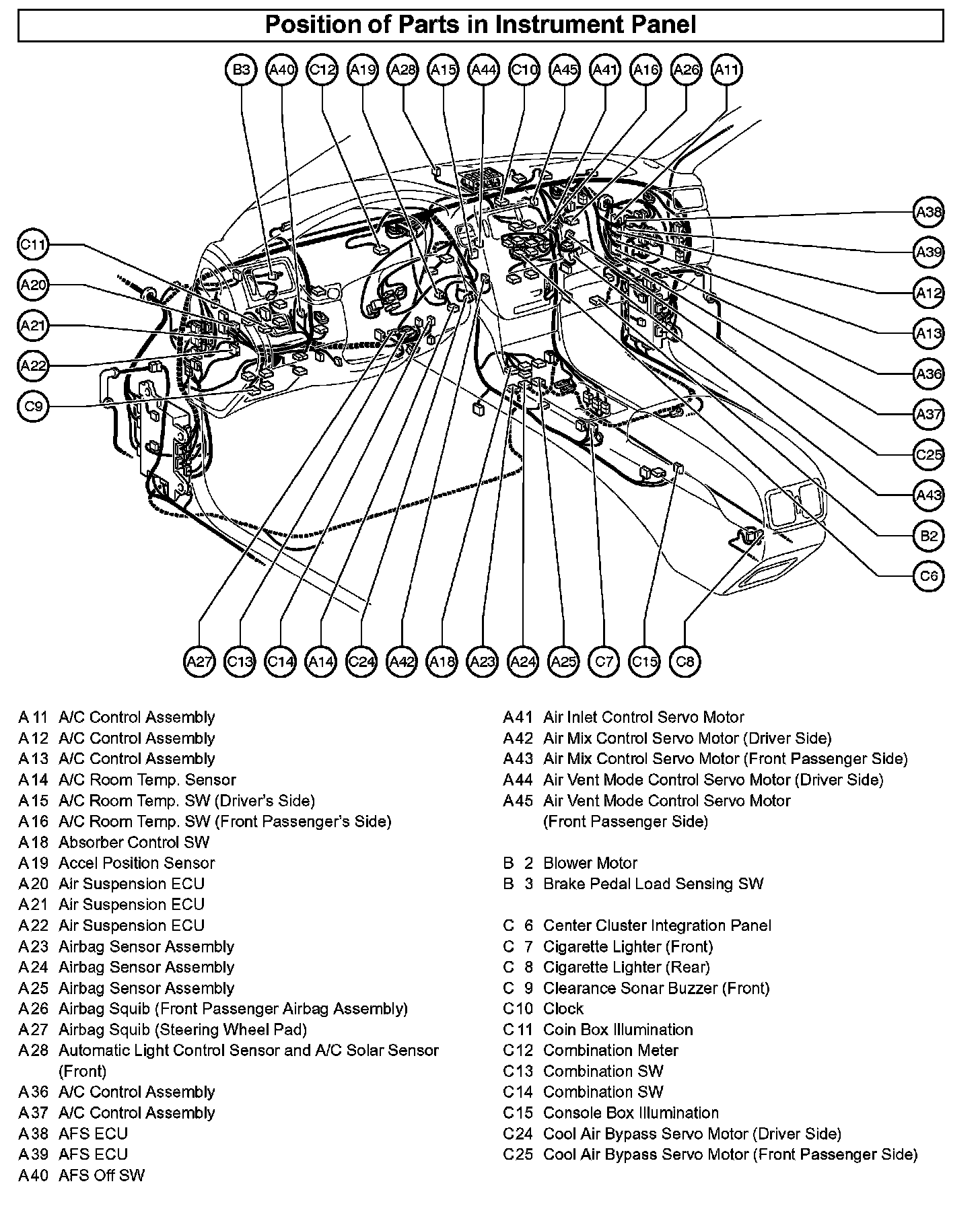 Position of Parts in Instrument Panel

B3 A40 C12 A19 A28 A15 A44 C10 A45 A41 A16 A26 A11

C11
A20
A21
A22
C9

A38
A39
A12
A13
A36
A37
C25
A43
B2
C6

A27 C13 C14 A14 C24 A42 A18 A23 A24 A25 C7 C15 C8

A 11 A/C Control Assembly
A 12 A/C Control Assembly
A 13 A/C Control Assembly
A 14 A/C Room Temp. Sensor
A 15 A/C Room Temp. SW (Driver's Side)
A 16 A/C Room Temp. SW (Front Passenger's Side)
A 18 Absorber Control SW
A 19 Accel Position Sensor
A 20 Air Suspension ECU
A 21 Air Suspension ECU
A 22 Air Suspension ECU
A 23 Airbag Sensor Assembly
A 24 Airbag Sensor Assembly
A 25 Airbag Sensor Assembly
A 26 Airbag Squib (Front Passenger Airbag Assembly)
A 27 Airbag Squib (Steering Wheel Pad)
A 28 Automatic Light Control Sensor and A/C Solar Sensor (Front)
A 36 A/C Control Assembly
A 37 A/C Control Assembly
A 38 AFS ECU
A 39 AFS ECU
A 40 AFS Off SW

A 41 Air Inlet Control Servo Motor
A 42 Air Mix Control Servo Motor (Driver Side)
A 43 Air Mix Control Servo Motor (Front Passenger Side)
A 44 Air Vent Mode Control Servo Motor (Driver Side)
A 45 Air Vent Mode Control Servo Motor (Front Passenger Side)

B 2 Blower Motor
B 3 Brake Pedal Load Sensing SW

C 6 Center Cluster Integration Panel
C 7 Cigarette Lighter (Front)
C 8 Cigarette Lighter (Rear)
C 9 Clearance Sonar Buzzer (Front)
C 10 Clock
C 11 Coin Box Illumination
C 12 Combination Meter
C 13 Combination SW
C 14 Combination SW
C 15 Console Box Illumination
C 24 Cool Air Bypass Servo Motor (Driver Side)
C 25 Cool Air Bypass Servo Motor (Front Passenger Side)