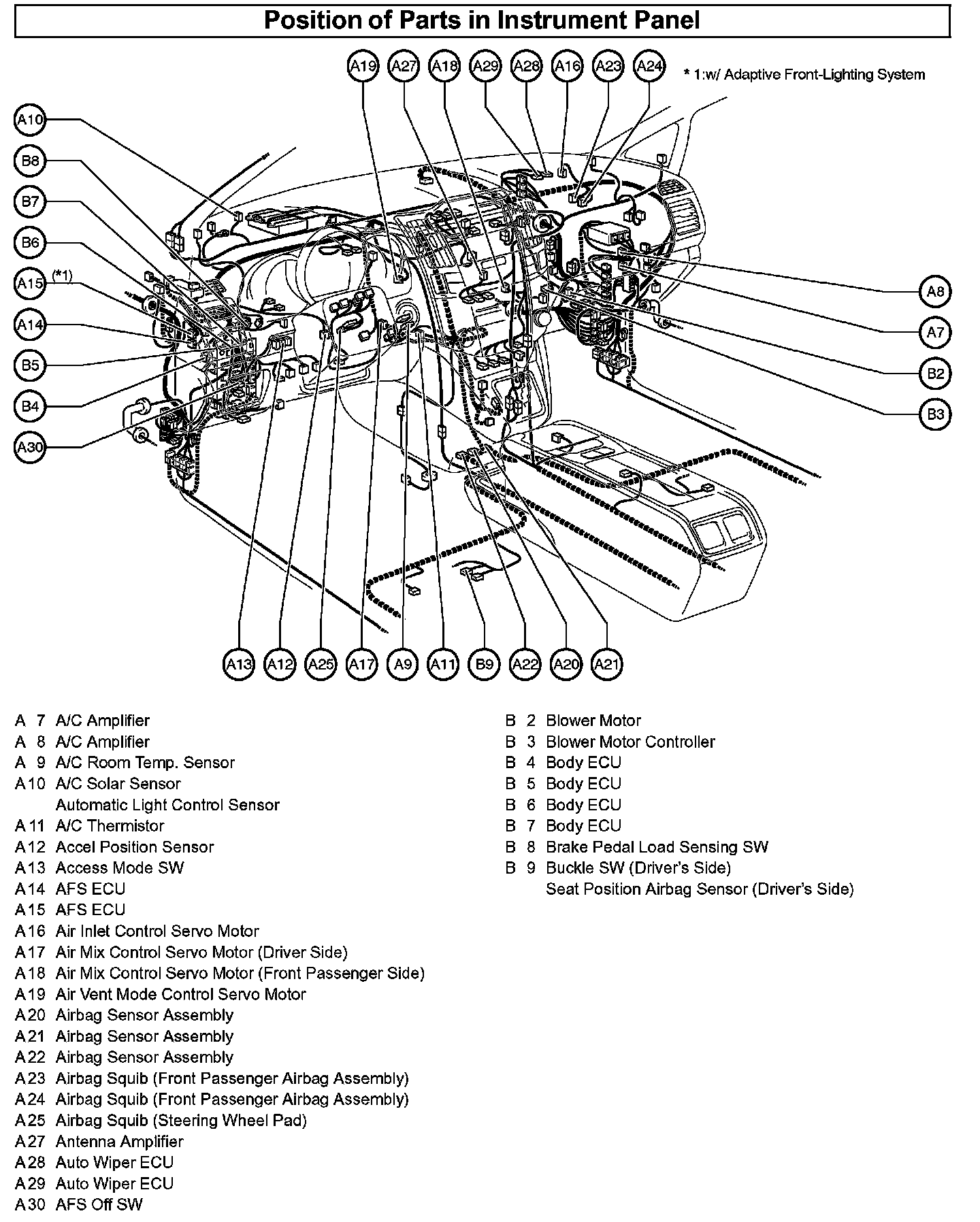 Position of Parts in Instrument Panel

A19 A27 A18 A29 A28 A16 A23 A24

* 1:w/ Adaptive Front-Lighting System

A10
B8
B7
B6
A15 (*1)
A14
B5
B4
A30

A8
A7
B2
B3

A13 A12 A25 A17 A9 A11 B9 A22 A20 A21

A 7 A/C Amplifier
A 8 A/C Amplifier
A 9 A/C Room Temp. Sensor
A10 A/C Solar Sensor
Automatic Light Control Sensor
A11 A/C Thermistor
A12 Accel Position Sensor
A13 Access Mode SW
A14 AFS ECU
A15 AFS ECU
A16 Air Inlet Control Servo Motor
A17 Air Mix Control Servo Motor (Driver Side)
A18 Air Mix Control Servo Motor (Front Passenger Side)
A19 Air Vent Mode Control Servo Motor
A20 Airbag Sensor Assembly
A21 Airbag Sensor Assembly
A22 Airbag Sensor Assembly
A23 Airbag Squib (Front Passenger Airbag Assembly)
A24 Airbag Squib (Front Passenger Airbag Assembly)
A25 Airbag Squib (Steering Wheel Pad)
A27 Antenna Amplifier
A28 Auto Wiper ECU
A29 Auto Wiper ECU
A30 AFS Off SW

B 2 Blower Motor
B 3 Blower Motor Controller
B 4 Body ECU
B 5 Body ECU
B 6 Body ECU
B 7 Body ECU
B 8 Brake Pedal Load Sensing SW
B 9 Buckle SW (Driver's Side)
Seat Position Airbag Sensor (Driver's Side)