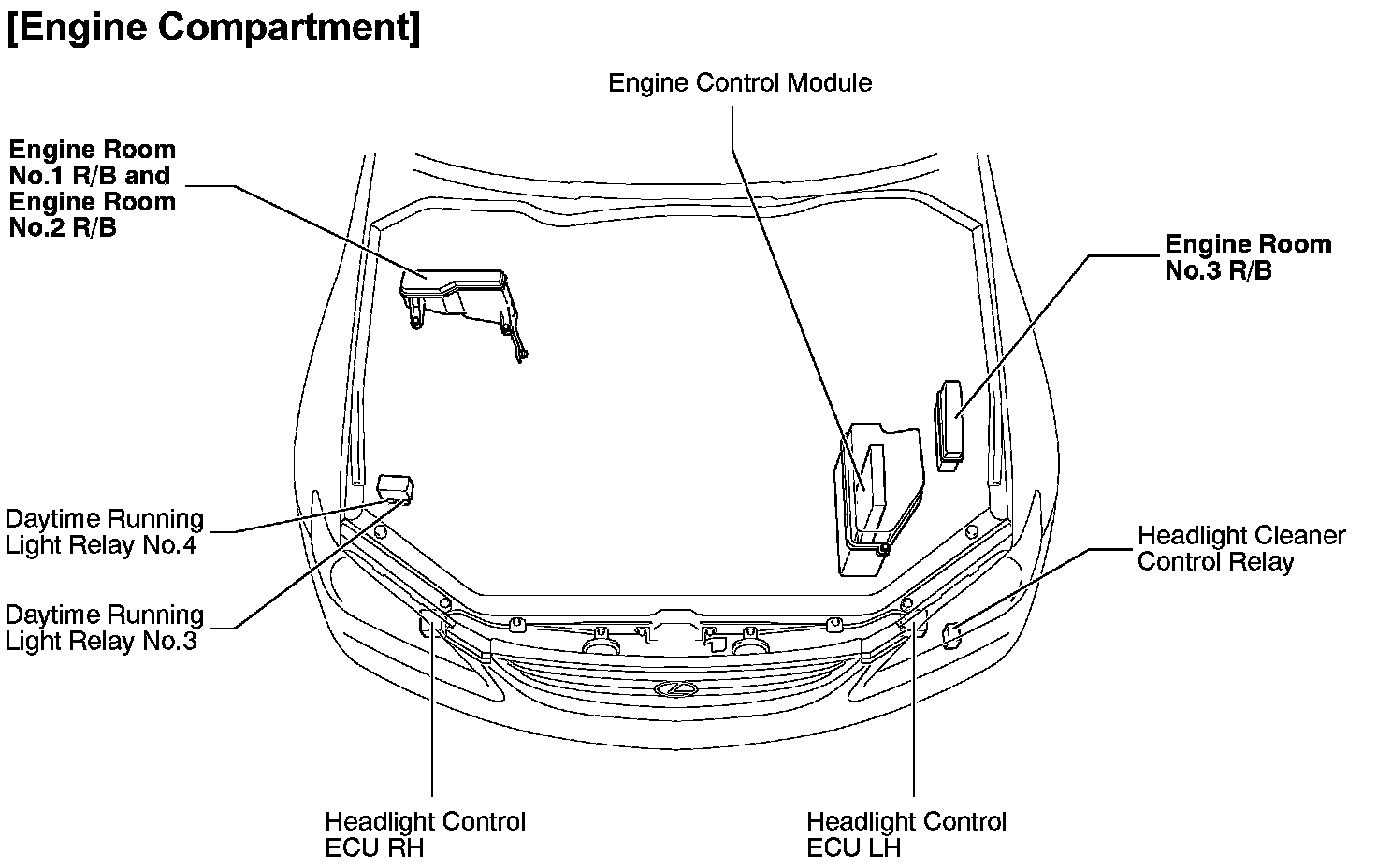 [Engine Compartment]

Engine Control Module

Engine Room No.1 R/B and Engine Room No.2 R/B

Engine Room No.3 R/B

Daytime Running Light Relay No.4

Daytime Running Light Relay No.3

Headlight Cleaner Control Relay

Headlight Control ECU RH

Headlight Control ECU LH