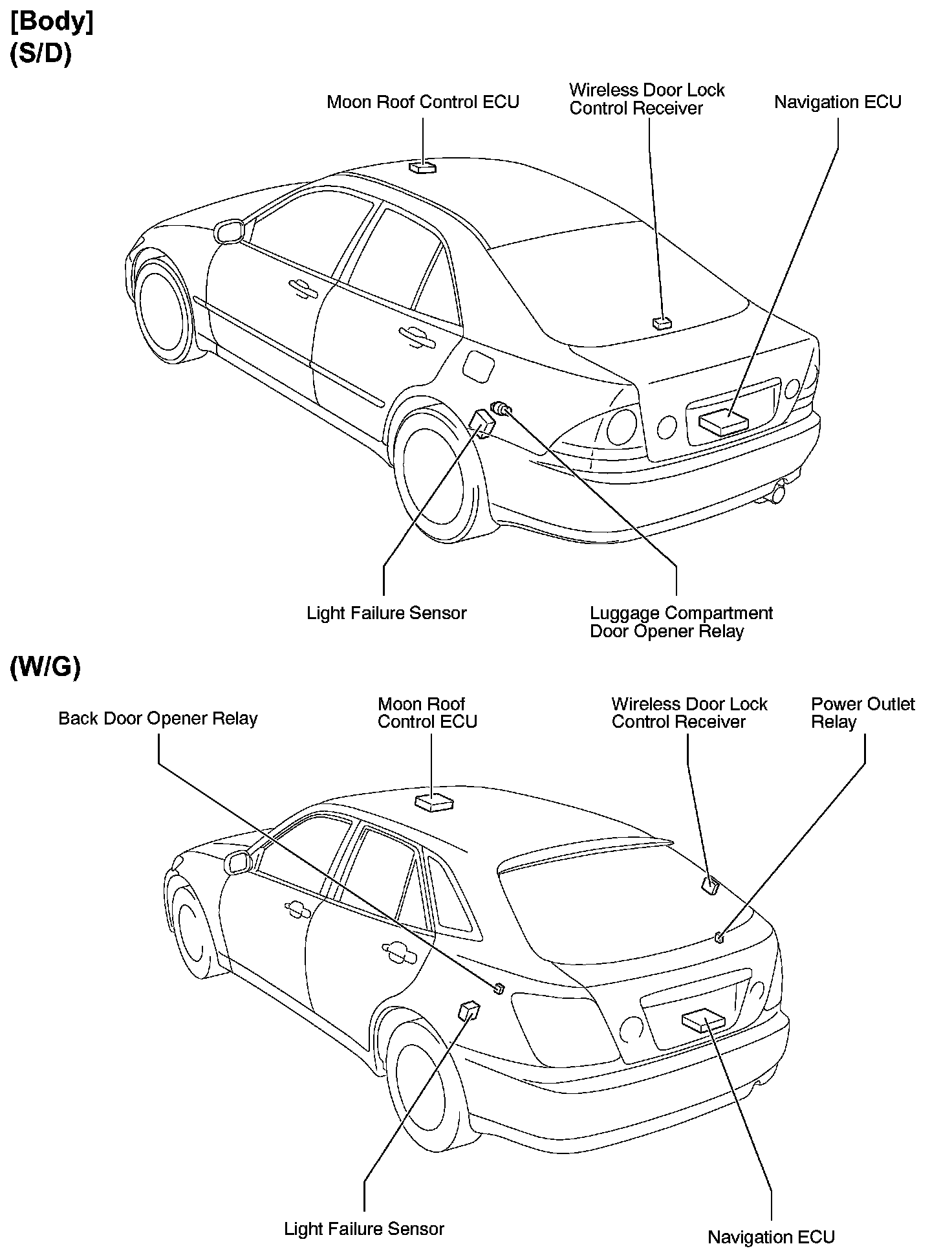 [Body]
(S/D)

Moon Roof Control ECU

Wireless Door Lock Control Receiver

Navigation ECU

Light Failure Sensor

Luggage Compartment Door Opener Relay

(W/G)

Back Door Opener Relay

Moon Roof Control ECU

Wireless Door Lock Control Receiver

Power Outlet Relay

Light Failure Sensor

Navigation ECU