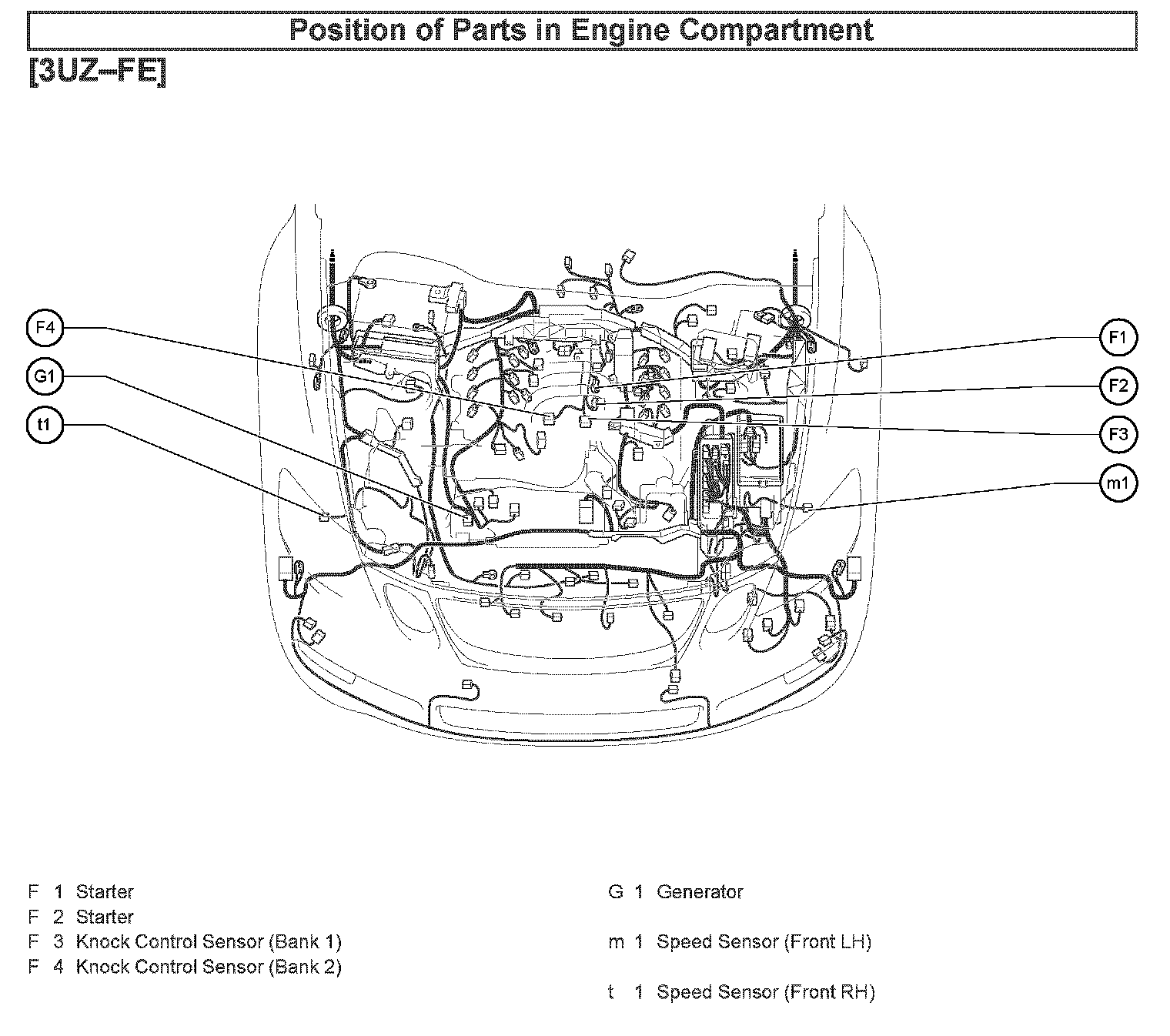 Position of Parts in Engine Compartment

[3UZ–FE]

F4
G1
t1
F1
F2
F3
m1

F 1 Starter
F 2 Starter
F 3 Knock Control Sensor (Bank 1)
F 4 Knock Control Sensor (Bank 2)

G 1 Generator

m 1 Speed Sensor (Front LH)

t 1 Speed Sensor (Front RH)