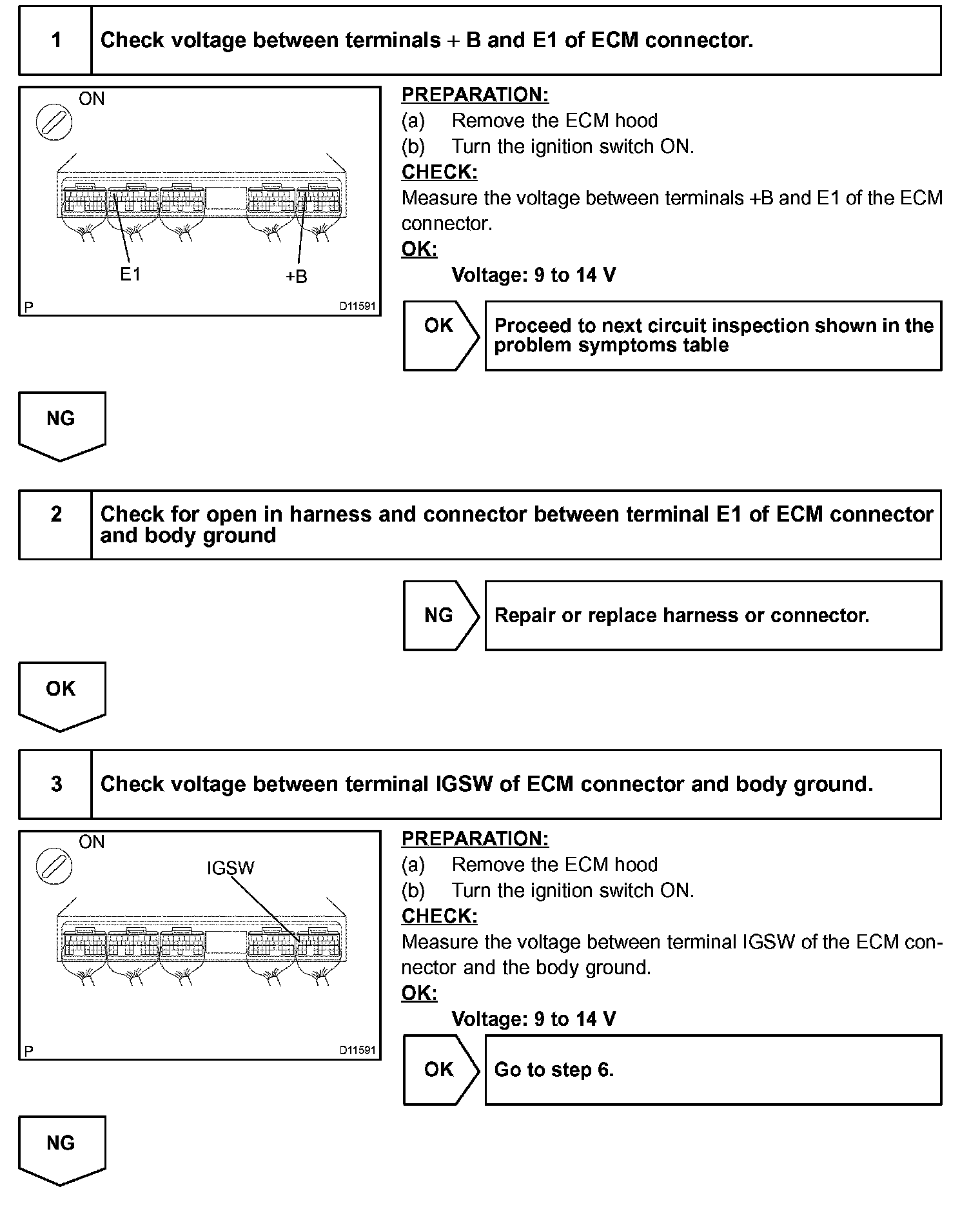 1 Check voltage between terminals + B and E1 of ECM connector.

ON

E1

+B

P

D11591

PREPARATION:

(a) Remove the ECM hood

(b) Turn the ignition switch ON.

CHECK:

Measure the voltage between terminals +B and E1 of the ECM connector.

OK:

Voltage: 9 to 14 V

OK

Proceed to next circuit inspection shown in the problem symptoms table

NG

2 Check for open in harness and connector between terminal E1 of ECM connector and body ground

NG

Repair or replace harness or connector.

OK

3 Check voltage between terminal IGSW of ECM connector and body ground.

ON

IGSW

P

D11591

PREPARATION:

(a) Remove the ECM hood

(b) Turn the ignition switch ON.

CHECK:

Measure the voltage between terminal IGSW of the ECM connector and the body ground.

OK:

Voltage: 9 to 14 V

OK

Go to step 6.

NG