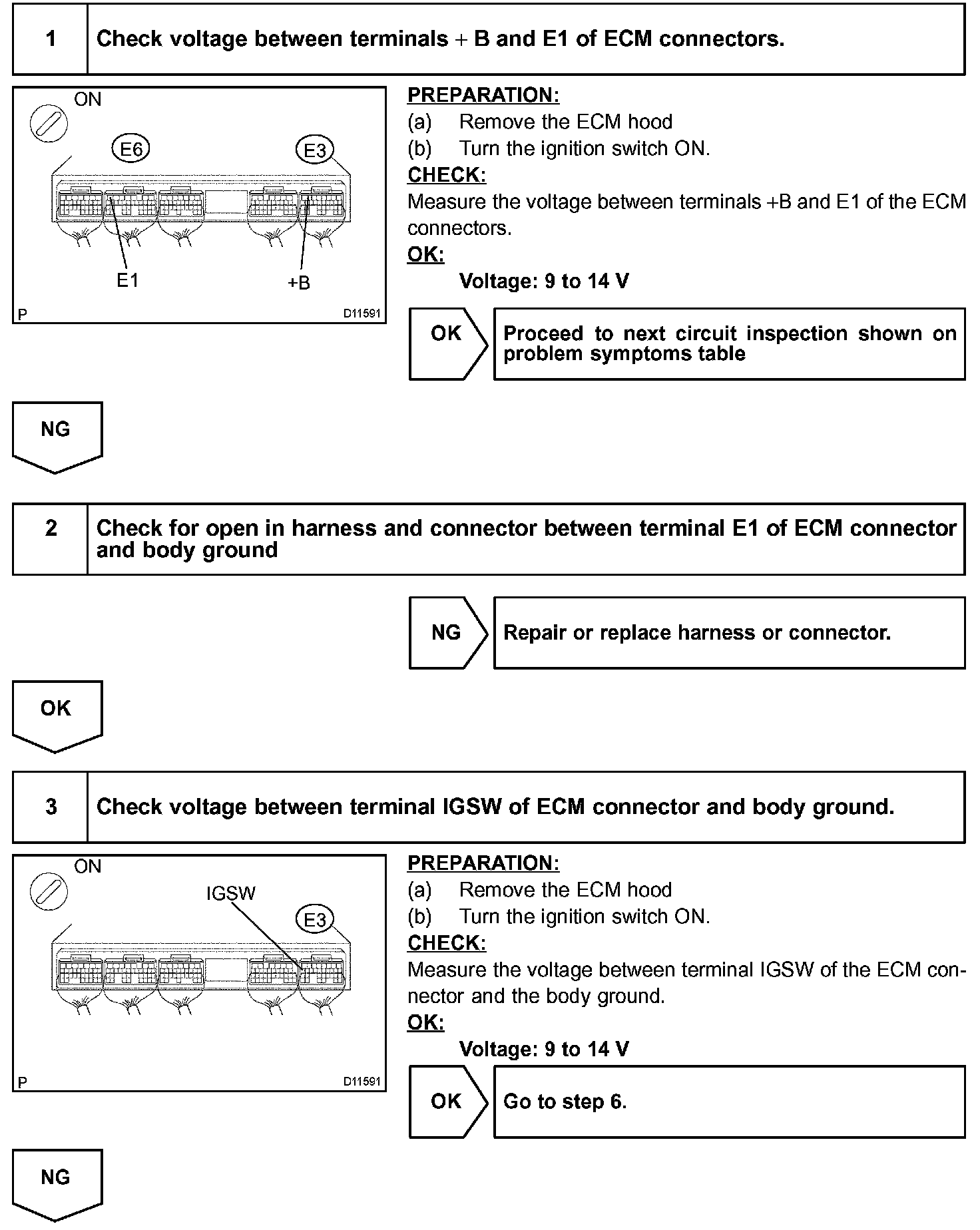 1 Check voltage between terminals + B and E1 of ECM connectors.

ON

E6

E3

E1

+B

P

D11591

PREPARATION:
(a) Remove the ECM hood
(b) Turn the ignition switch ON.
CHECK:
Measure the voltage between terminals +B and E1 of the ECM connectors.
OK:
Voltage: 9 to 14 V

OK

Proceed to next circuit inspection shown on problem symptoms table

NG

2 Check for open in harness and connector between terminal E1 of ECM connector and body ground

NG

Repair or replace harness or connector.

OK

3 Check voltage between terminal IGSW of ECM connector and body ground.

ON

IGSW

E3

P

D11591

PREPARATION:
(a) Remove the ECM hood
(b) Turn the ignition switch ON.
CHECK:
Measure the voltage between terminal IGSW of the ECM connector and the body ground.
OK:
Voltage: 9 to 14 V

OK

Go to step 6.

NG