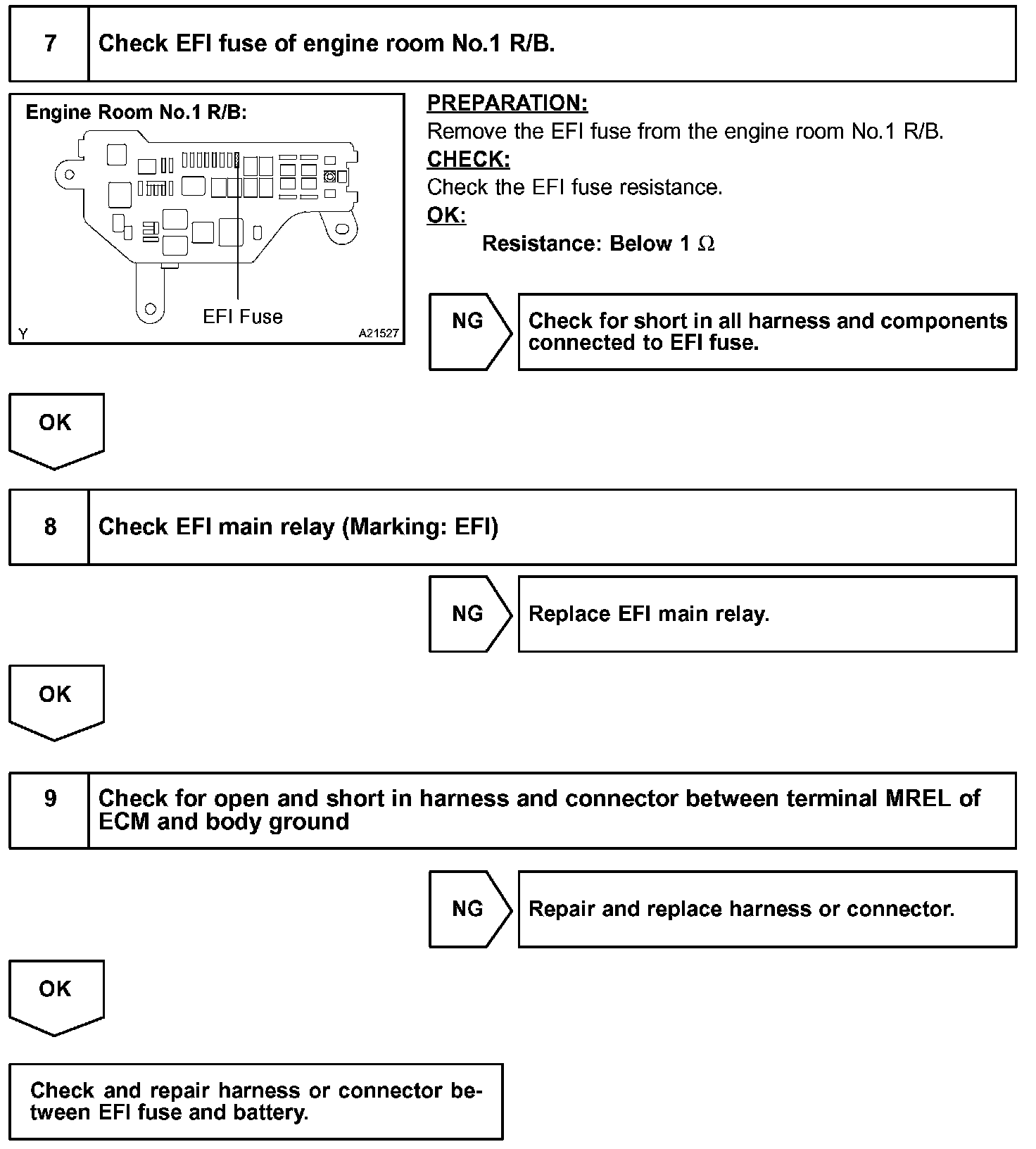 7 Check EFI fuse of engine room No.1 R/B.

Engine Room No.1 R/B:

EFI Fuse

Y A21527

PREPARATION:
Remove the EFI fuse from the engine room No.1 R/B.
CHECK:
Check the EFI fuse resistance.
OK:
Resistance: Below 1 $\Omega$

NG

Check for short in all harness and components connected to EFI fuse.

OK

8 Check EFI main relay (Marking: EFI)

NG

Replace EFI main relay.

OK

9 Check for open and short in harness and connector between terminal MREL of ECM and body ground

NG

Repair and replace harness or connector.

OK

Check and repair harness or connector between EFI fuse and battery.