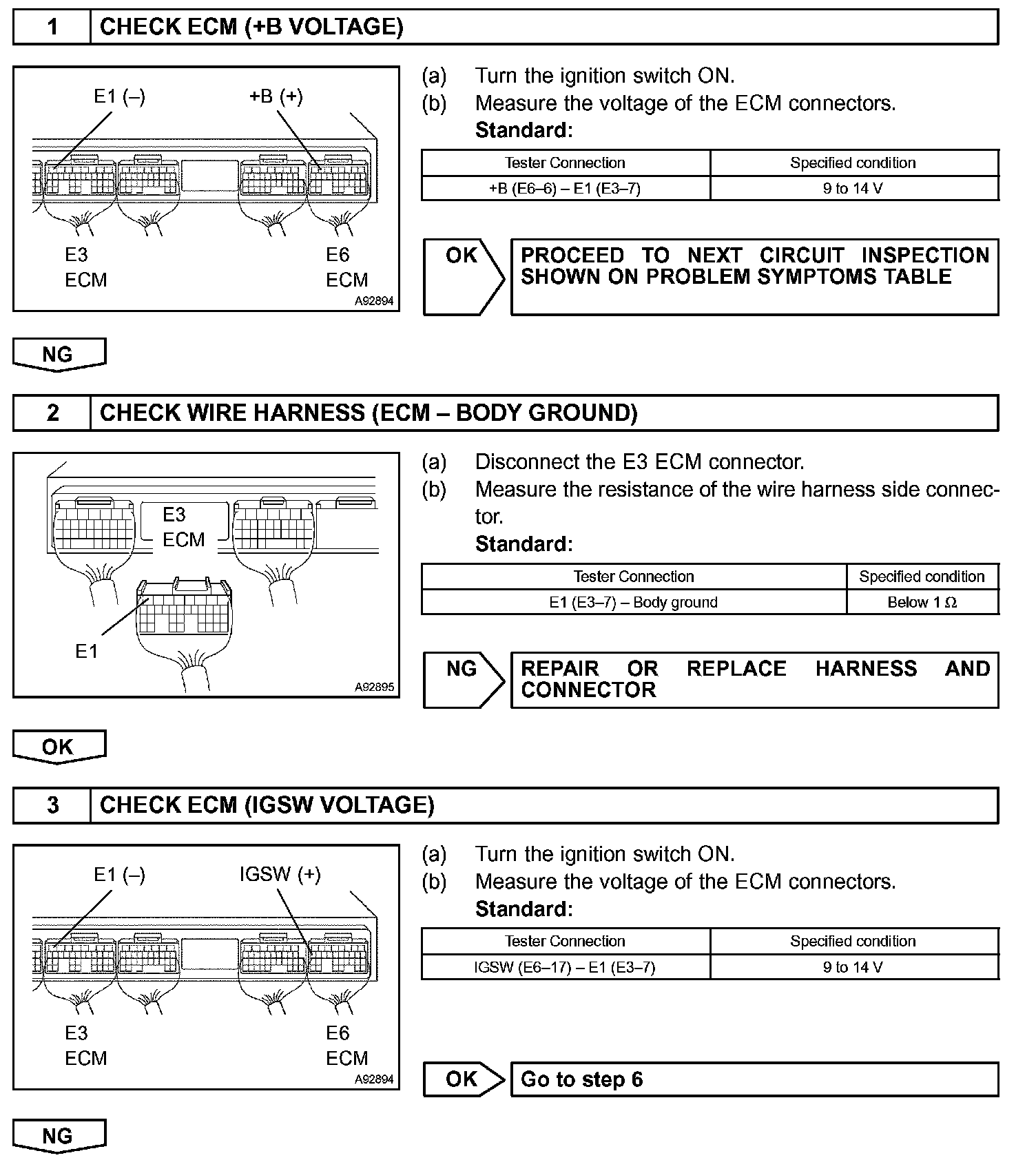 1 CHECK ECM (+B VOLTAGE)

E1 (–)
+B (+)
E3
ECM
E6
ECM
A92894

(a) Turn the ignition switch ON.
(b) Measure the voltage of the ECM connectors.
Standard:

| Tester Connection | Specified condition |
|---|---|
| +B (E6–6) – E1 (E3–7) | 9 to 14 V |

OK
PROCEED TO NEXT CIRCUIT INSPECTION SHOWN ON PROBLEM SYMPTOMS TABLE

NG

2 CHECK WIRE HARNESS (ECM – BODY GROUND)

E3
ECM
E1
A92895

(a) Disconnect the E3 ECM connector.
(b) Measure the resistance of the wire harness side connector.
Standard:

| Tester Connection | Specified condition |
|---|---|
| E1 (E3–7) – Body ground | Below 1 Ω |

NG
REPAIR OR REPLACE HARNESS AND CONNECTOR

OK

3 CHECK ECM (IGSW VOLTAGE)

E1 (–)
IGSW (+)
E3
ECM
E6
ECM
A92894

(a) Turn the ignition switch ON.
(b) Measure the voltage of the ECM connectors.
Standard:

| Tester Connection | Specified condition |
|---|---|
| IGSW (E6–17) – E1 (E3–7) | 9 to 14 V |

OK
Go to step 6

NG