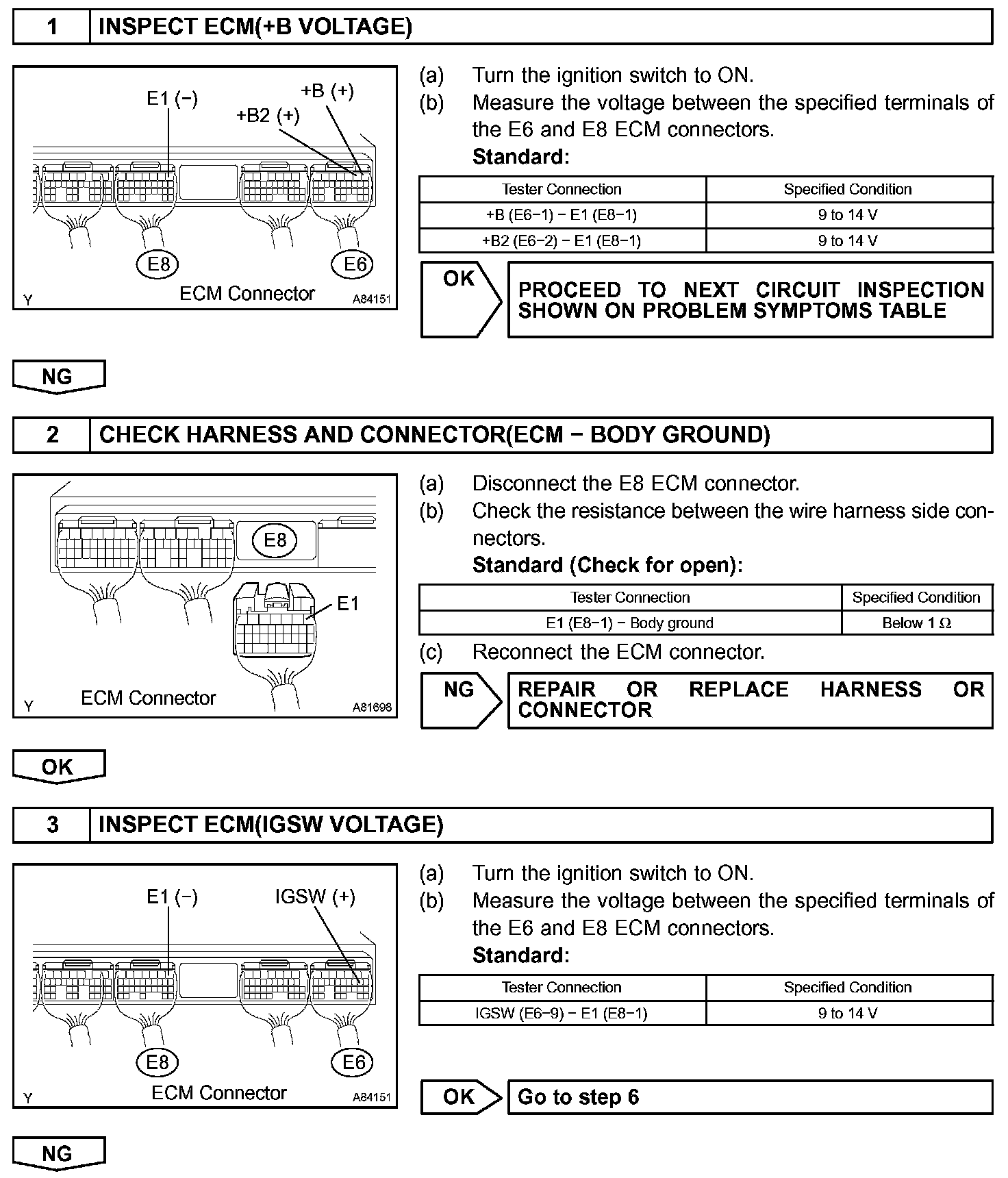 1 INSPECT ECM(+B VOLTAGE)

E1 (−)
+B (+)
+B2 (+)
E8
E6
Y
ECM Connector
A84151

(a) Turn the ignition switch to ON.
(b) Measure the voltage between the specified terminals of the E6 and E8 ECM connectors.
Standard:

| Tester Connection | Specified Condition |
|---|---|
| +B (E6−1) − E1 (E8−1) | 9 to 14 V |
| +B2 (E6−2) − E1 (E8−1) | 9 to 14 V |

OK
PROCEED TO NEXT CIRCUIT INSPECTION SHOWN ON PROBLEM SYMPTOMS TABLE

NG

2 CHECK HARNESS AND CONNECTOR(ECM − BODY GROUND)

E8
E1
Y
ECM Connector
A81698

(a) Disconnect the E8 ECM connector.
(b) Check the resistance between the wire harness side connectors.
Standard (Check for open):

| Tester Connection | Specified Condition |
|---|---|
| E1 (E8−1) − Body ground | Below 1 Ω |

(c) Reconnect the ECM connector.

NG
REPAIR OR REPLACE HARNESS OR CONNECTOR

OK

3 INSPECT ECM(IGSW VOLTAGE)

E1 (−)
IGSW (+)
E8
E6
Y
ECM Connector
A84151

(a) Turn the ignition switch to ON.
(b) Measure the voltage between the specified terminals of the E6 and E8 ECM connectors.
Standard:

| Tester Connection | Specified Condition |
|---|---|
| IGSW (E6−9) − E1 (E8−1) | 9 to 14 V |

OK
Go to step 6

NG