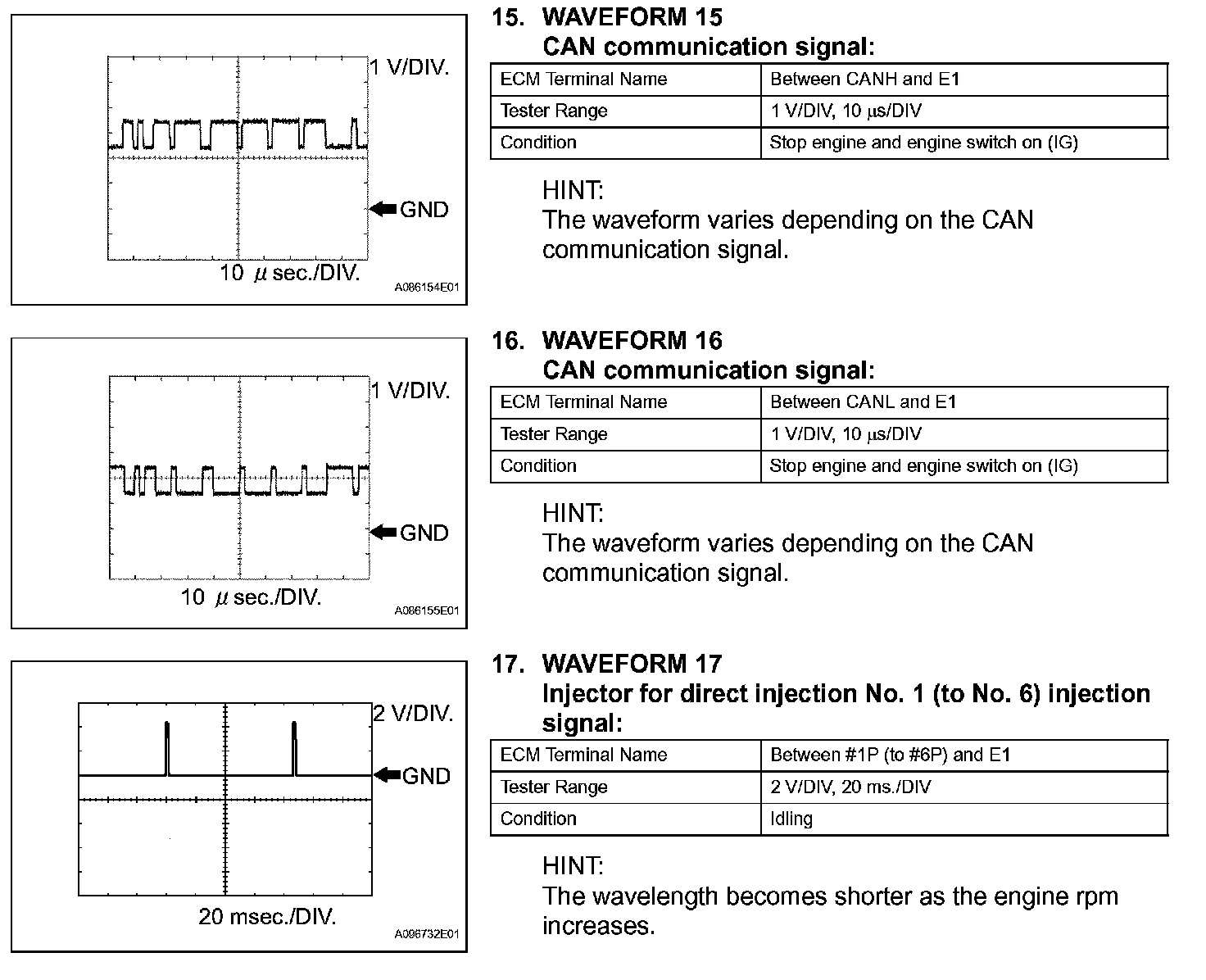 1 V/DIV.

GND

10 $\mu$ sec./DIV.

A086154E01

15. WAVEFORM 15
CAN communication signal:

| ECM Terminal Name | Between CANH and E1 |
|---|---|
| Tester Range | 1 V/DIV, 10 $\mu$s/DIV |
| Condition | Stop engine and engine switch on (IG) |

HINT:
The waveform varies depending on the CAN communication signal.

1 V/DIV.

GND

10 $\mu$ sec./DIV.

A086155E01

16. WAVEFORM 16
CAN communication signal:

| ECM Terminal Name | Between CANL and E1 |
|---|---|
| Tester Range | 1 V/DIV, 10 $\mu$s/DIV |
| Condition | Stop engine and engine switch on (IG) |

HINT:
The waveform varies depending on the CAN communication signal.

2 V/DIV.

GND

20 msec./DIV.

A096732E01

17. WAVEFORM 17
Injector for direct injection No. 1 (to No. 6) injection signal:

| ECM Terminal Name | Between #1P (to #6P) and E1 |
|---|---|
| Tester Range | 2 V/DIV, 20 ms./DIV |
| Condition | Idling |

HINT:
The wavelength becomes shorter as the engine rpm increases.