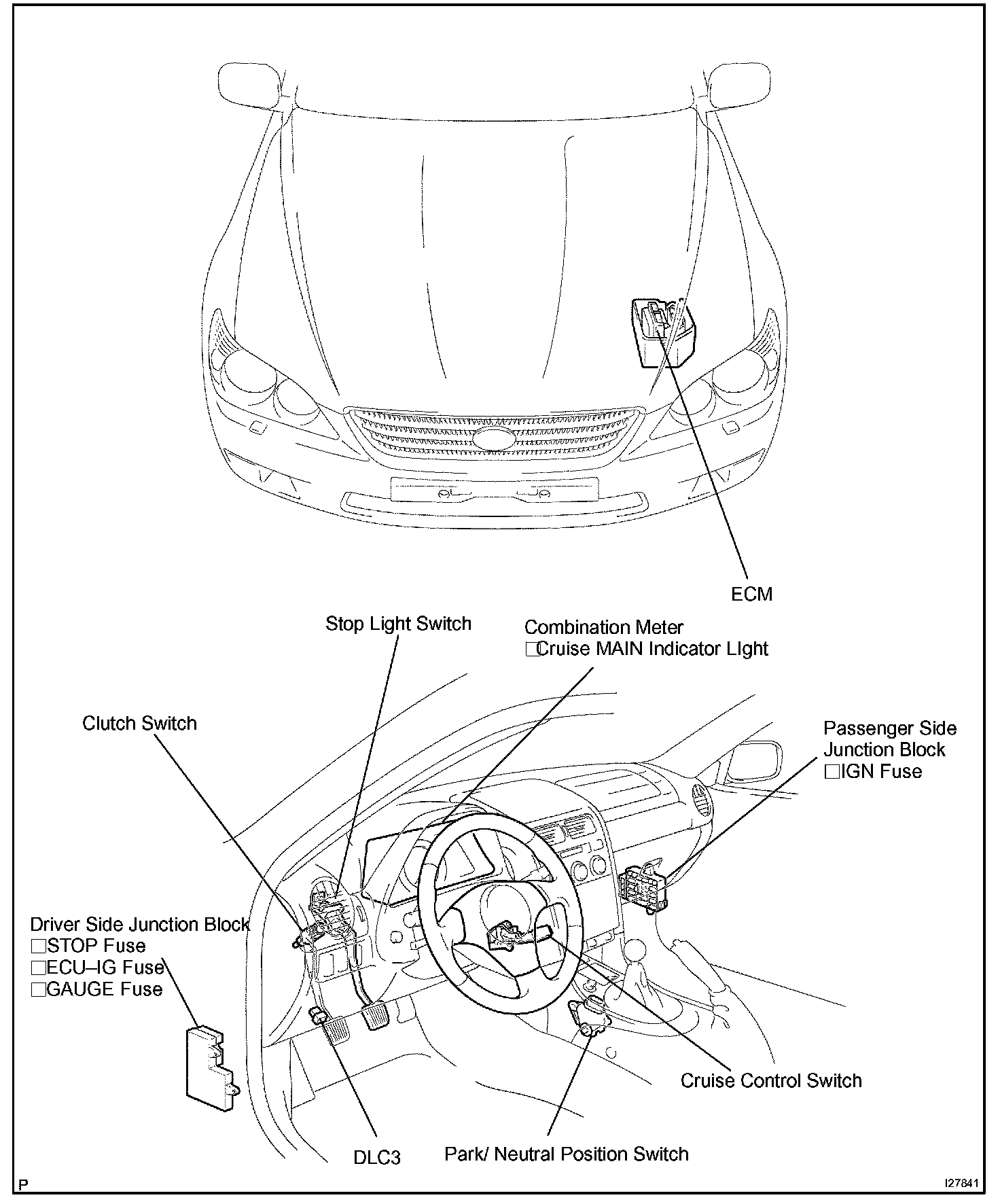 ECM

Stop Light Switch

Combination Meter
□Cruise MAIN Indicator LIght

Clutch Switch

Passenger Side
Junction Block
□IGN Fuse

Driver Side Junction Block
□STOP Fuse
□ECU–IG Fuse
□GAUGE Fuse

Cruise Control Switch

DLC3

Park/ Neutral Position Switch

P

I27841