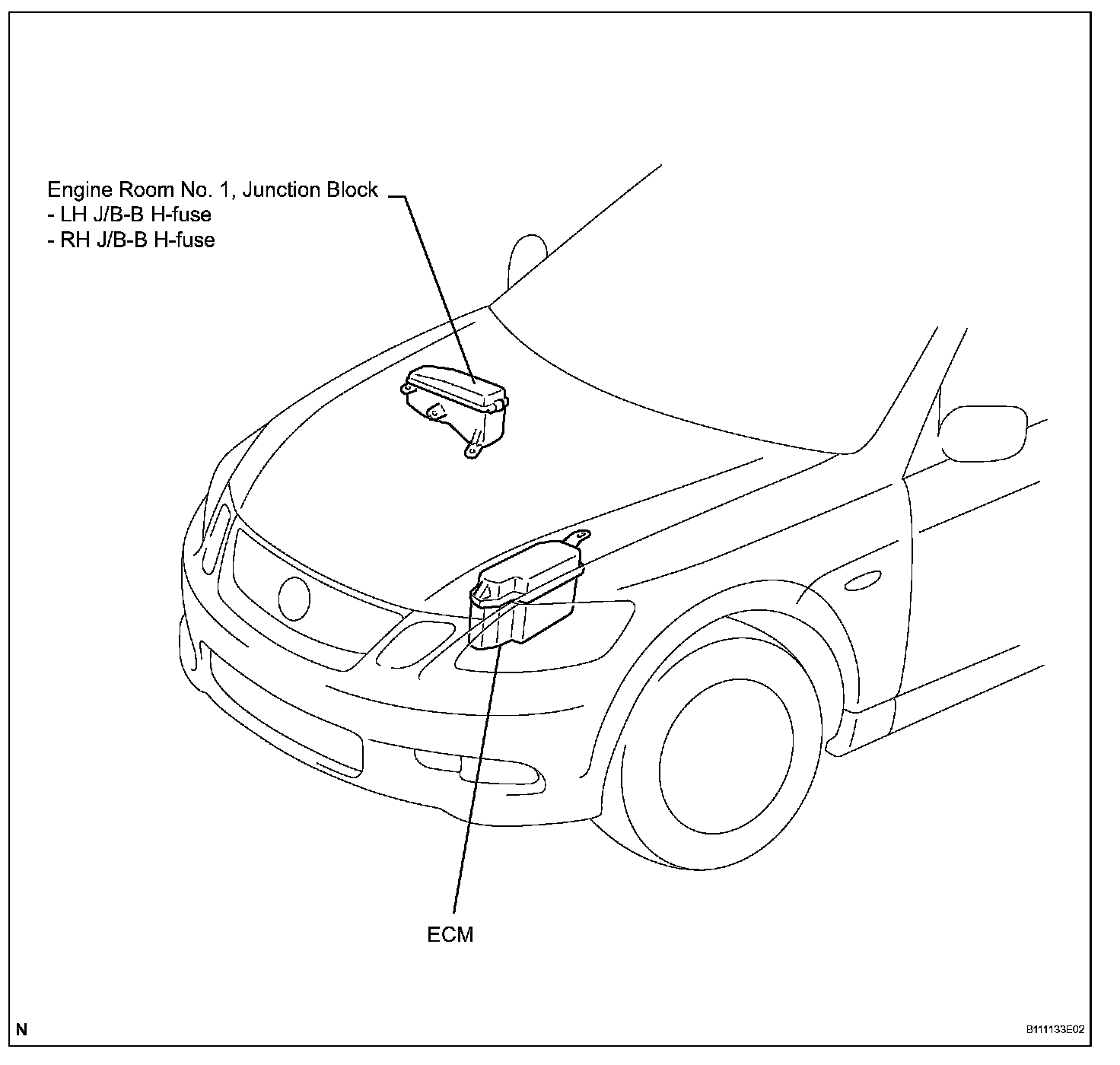 Engine Room No. 1, Junction Block
- LH J/B-B H-fuse
- RH J/B-B H-fuse

ECM

N

B111133E02