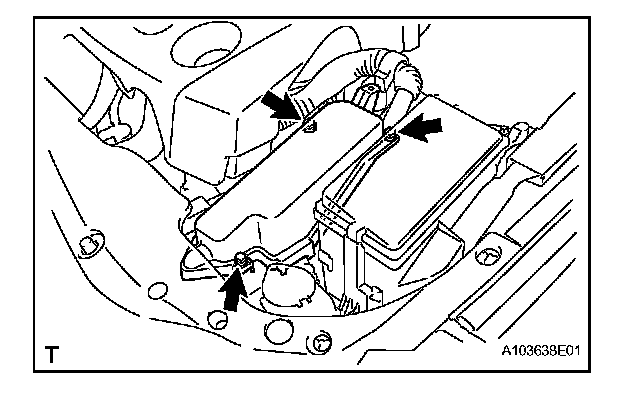 T

A103638E01