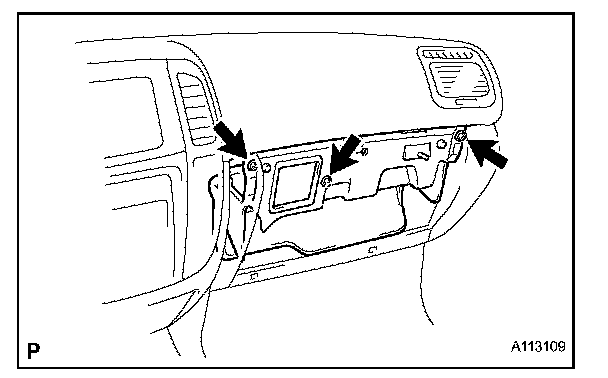 P

A113109