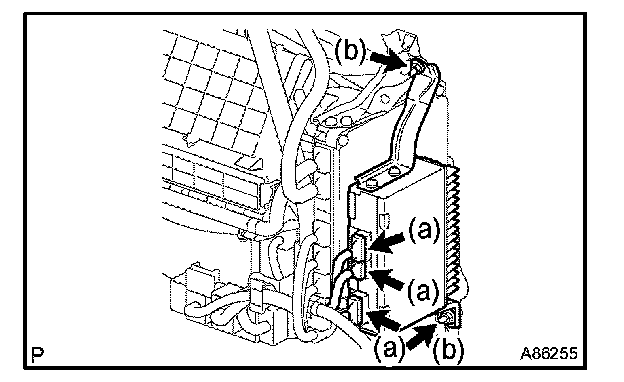 (b)
(a)
(a)
(a)
(b)
P
A86255