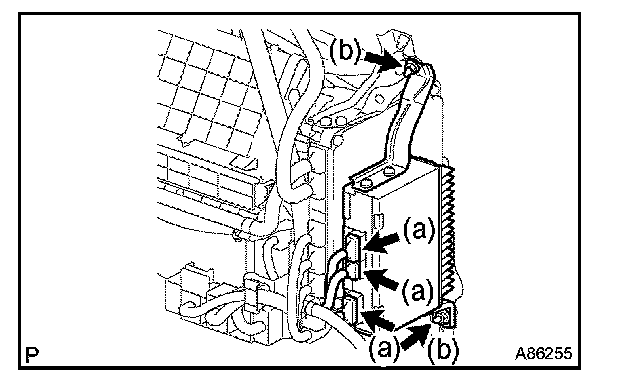 (b)
(a)
(a)
(a)
(b)
P
A86255