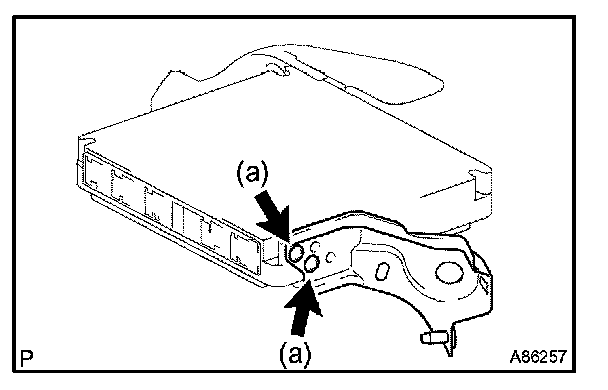 (a)
(a)
P
A86257