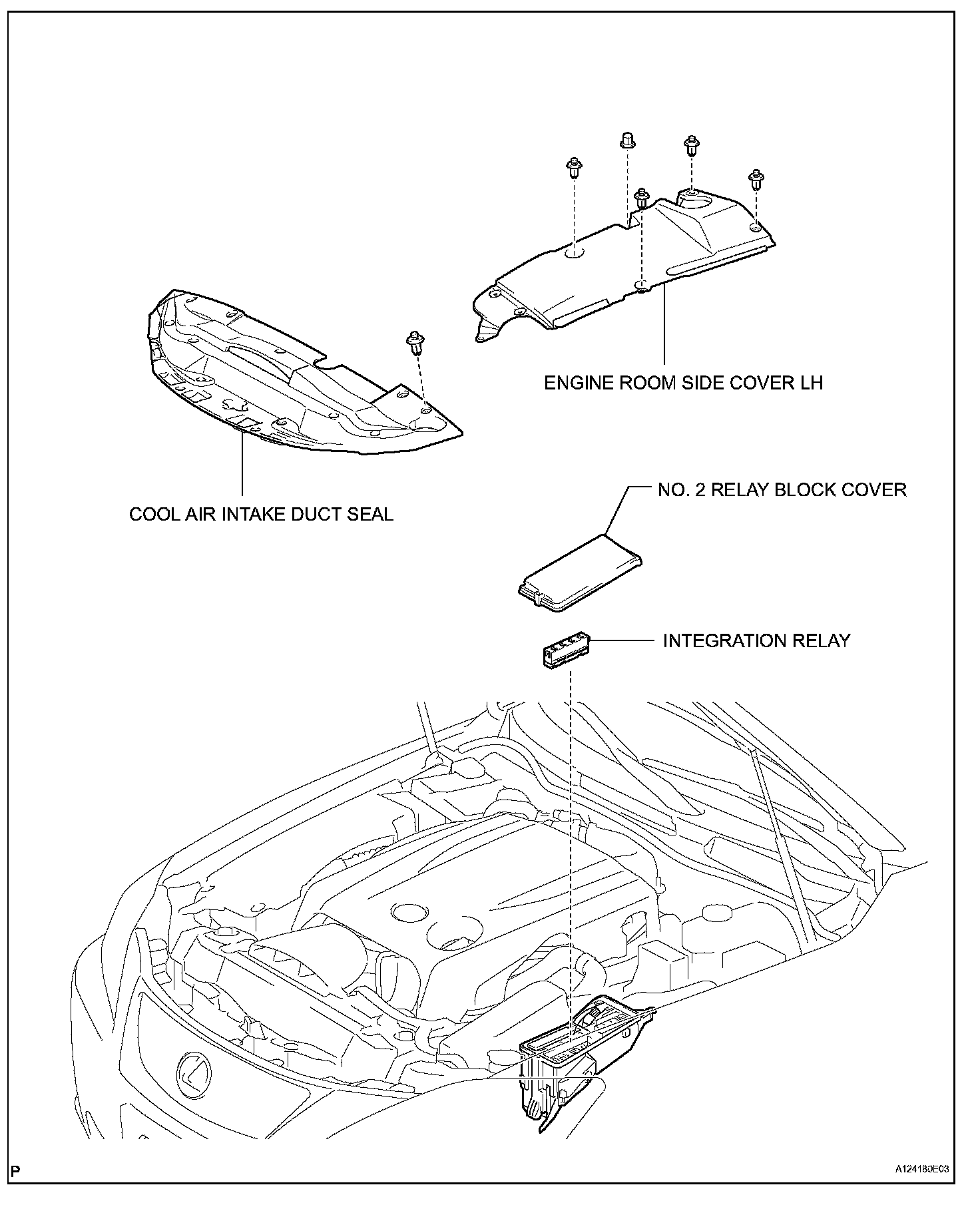 ENGINE ROOM SIDE COVER LH

COOL AIR INTAKE DUCT SEAL

NO. 2 RELAY BLOCK COVER

INTEGRATION RELAY

P

A124180E03