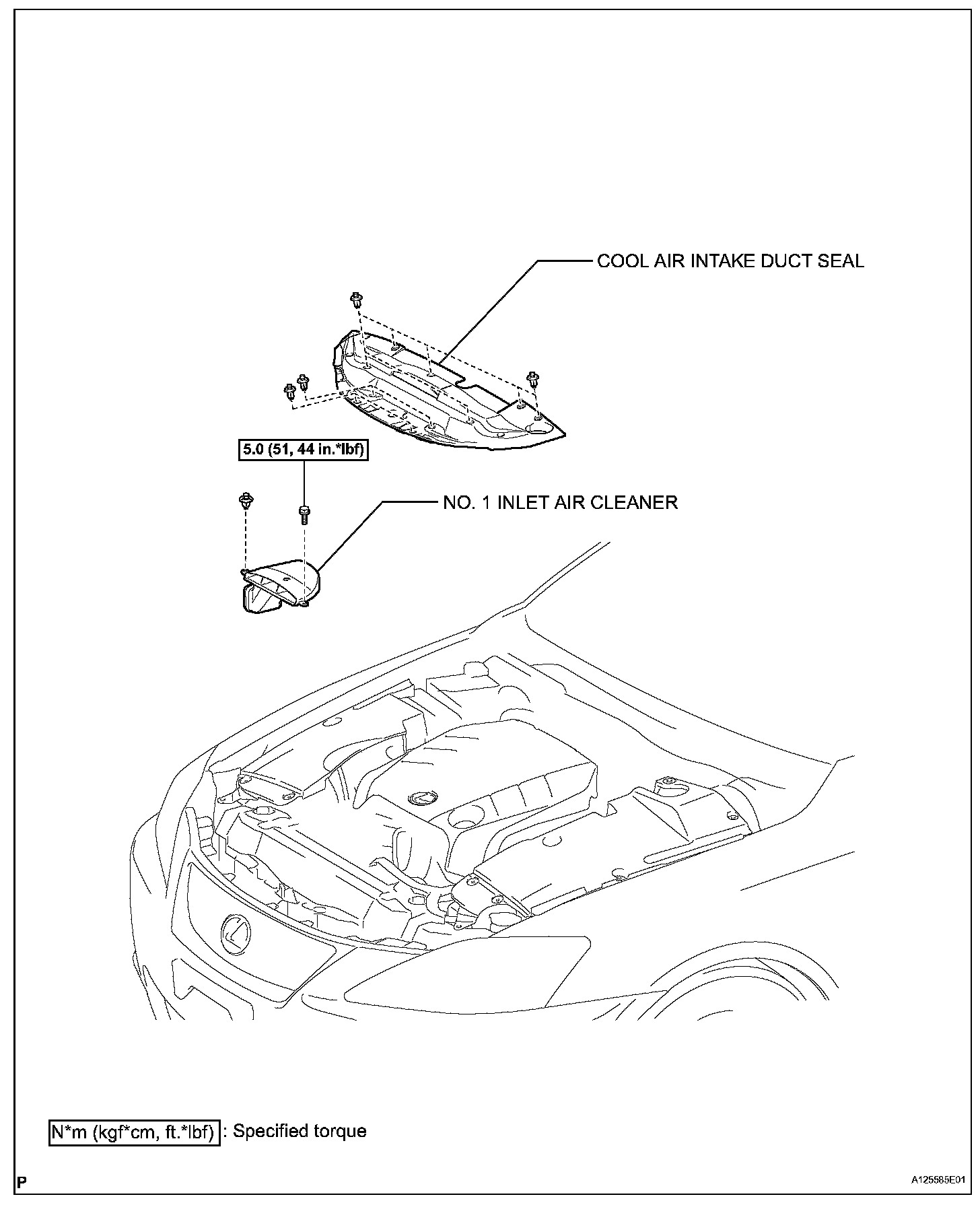 COOL AIR INTAKE DUCT SEAL

5.0 (51, 44 in.*lbf)

NO. 1 INLET AIR CLEANER

N*m (kgf*cm, ft.*lbf) : Specified torque

P

A125585E01