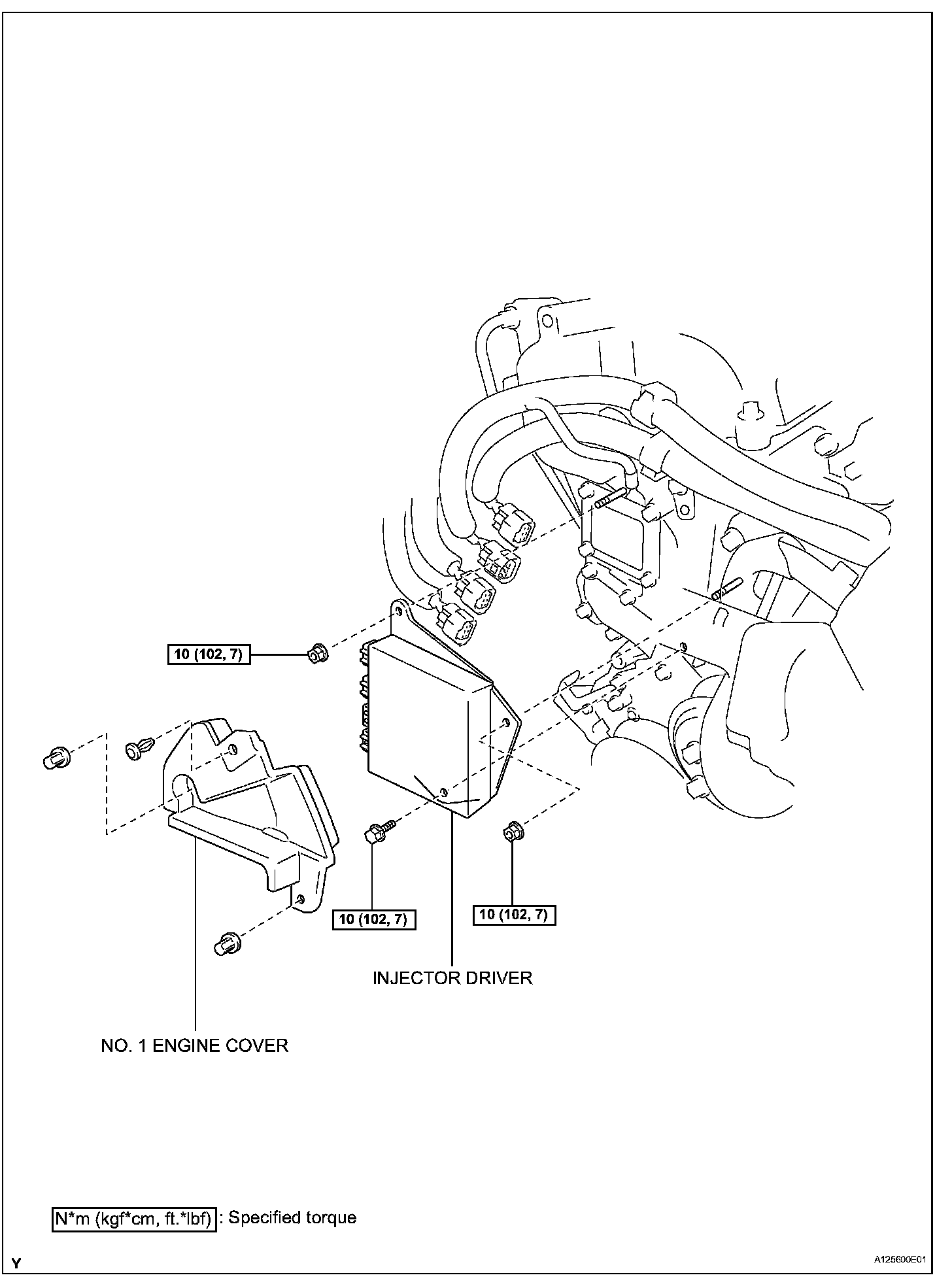 10 (102, 7)

10 (102, 7)

10 (102, 7)

INJECTOR DRIVER

NO. 1 ENGINE COVER

N*m (kgf*cm, ft.*lbf) : Specified torque

Y

A125600E01